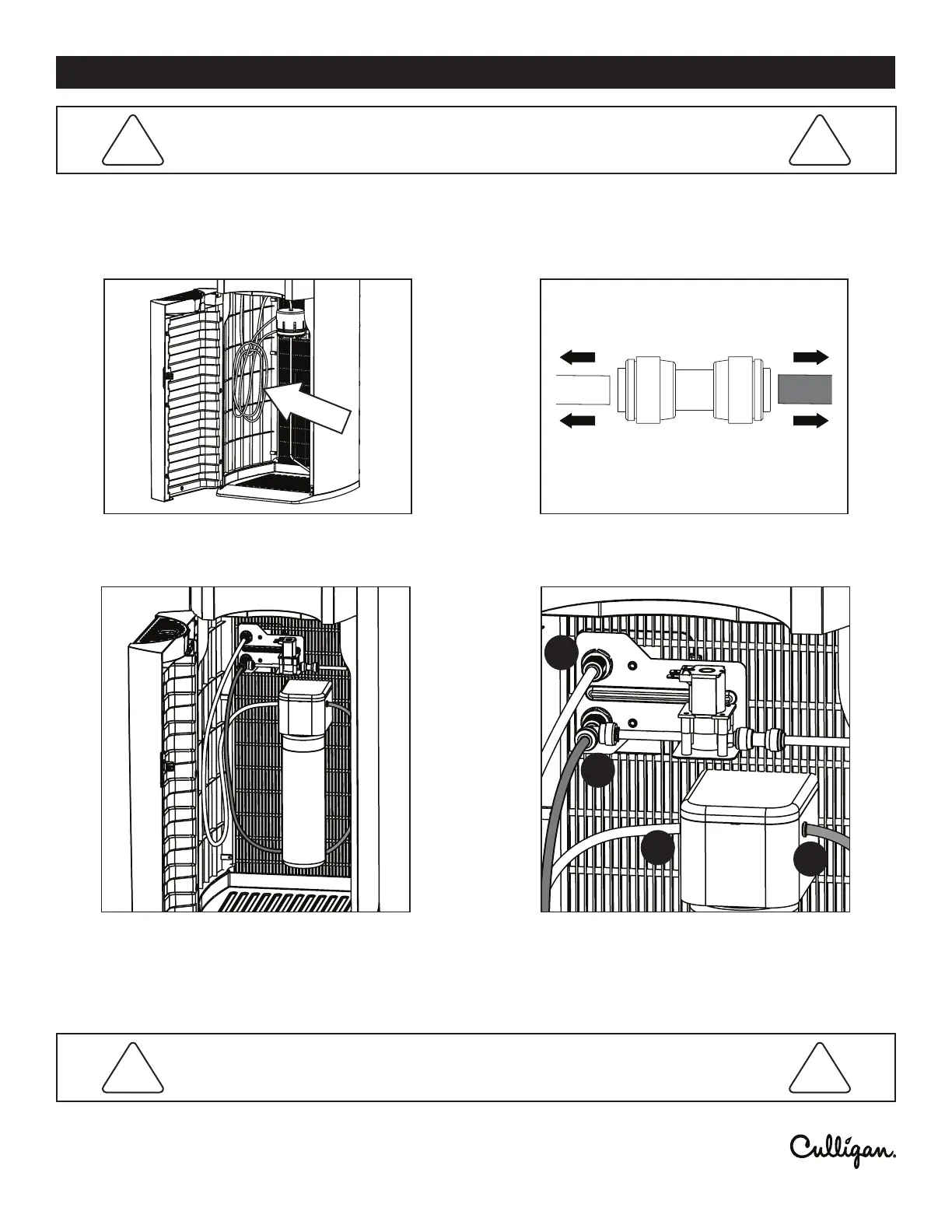 Culligan.