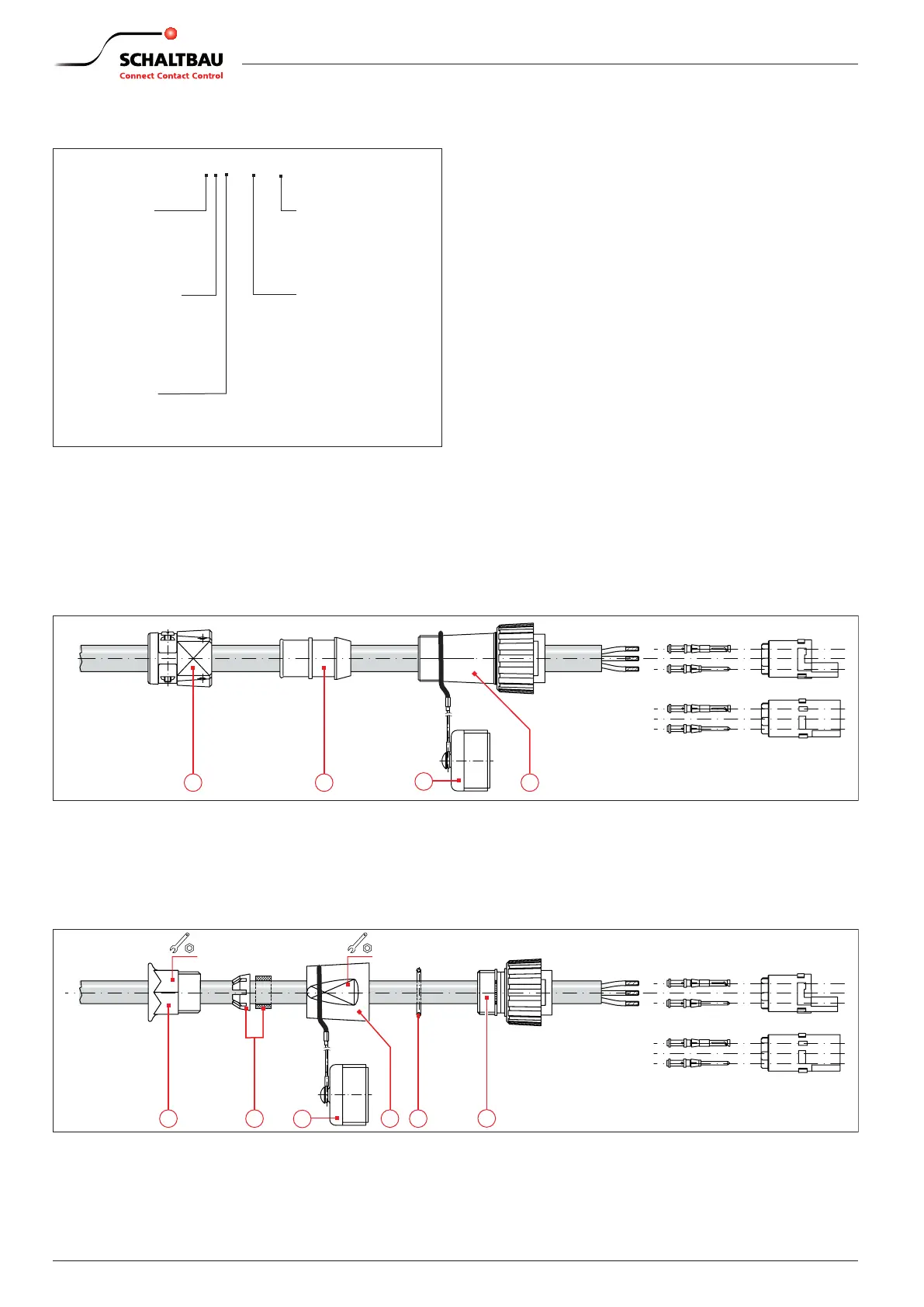 SCHALTBAU
Connect Contact Control