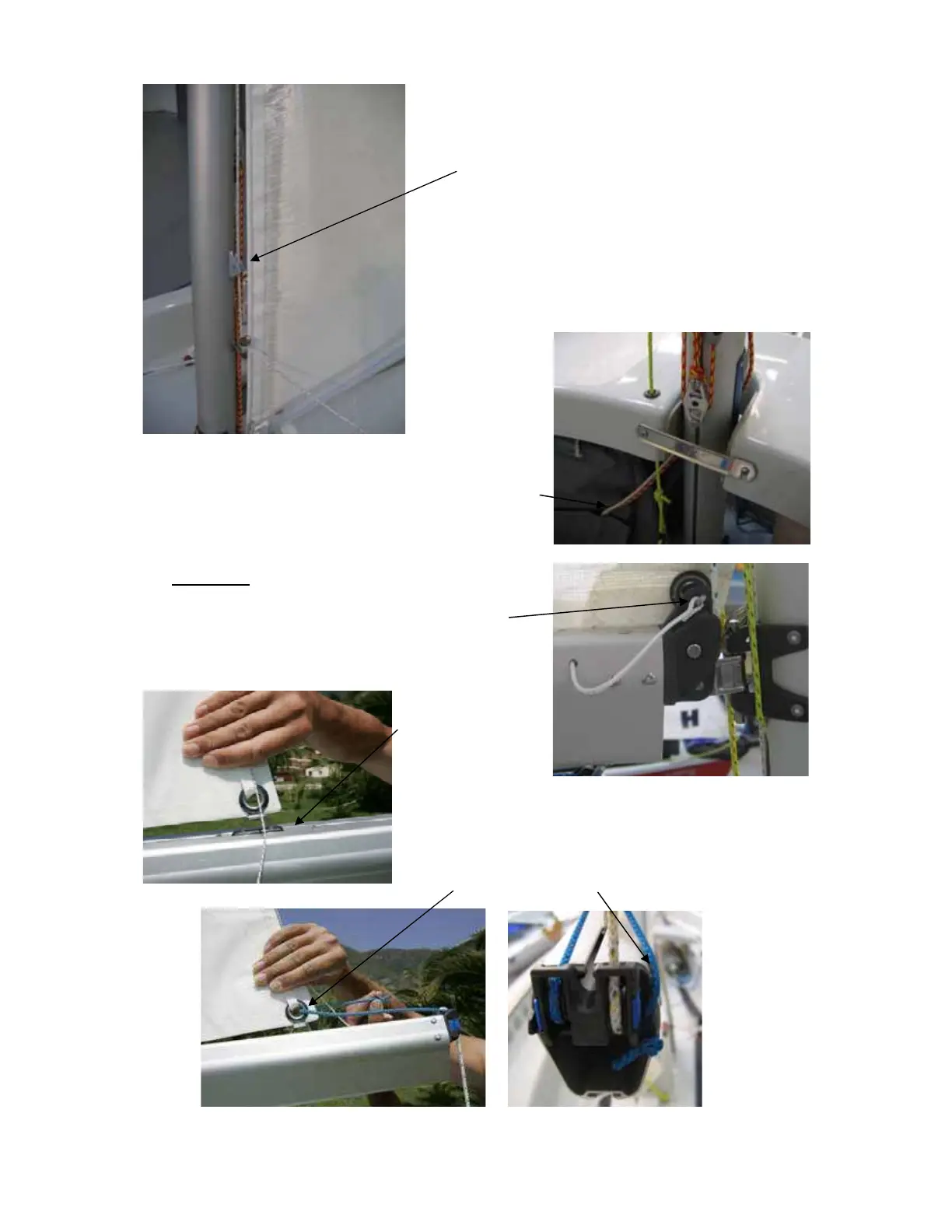 H