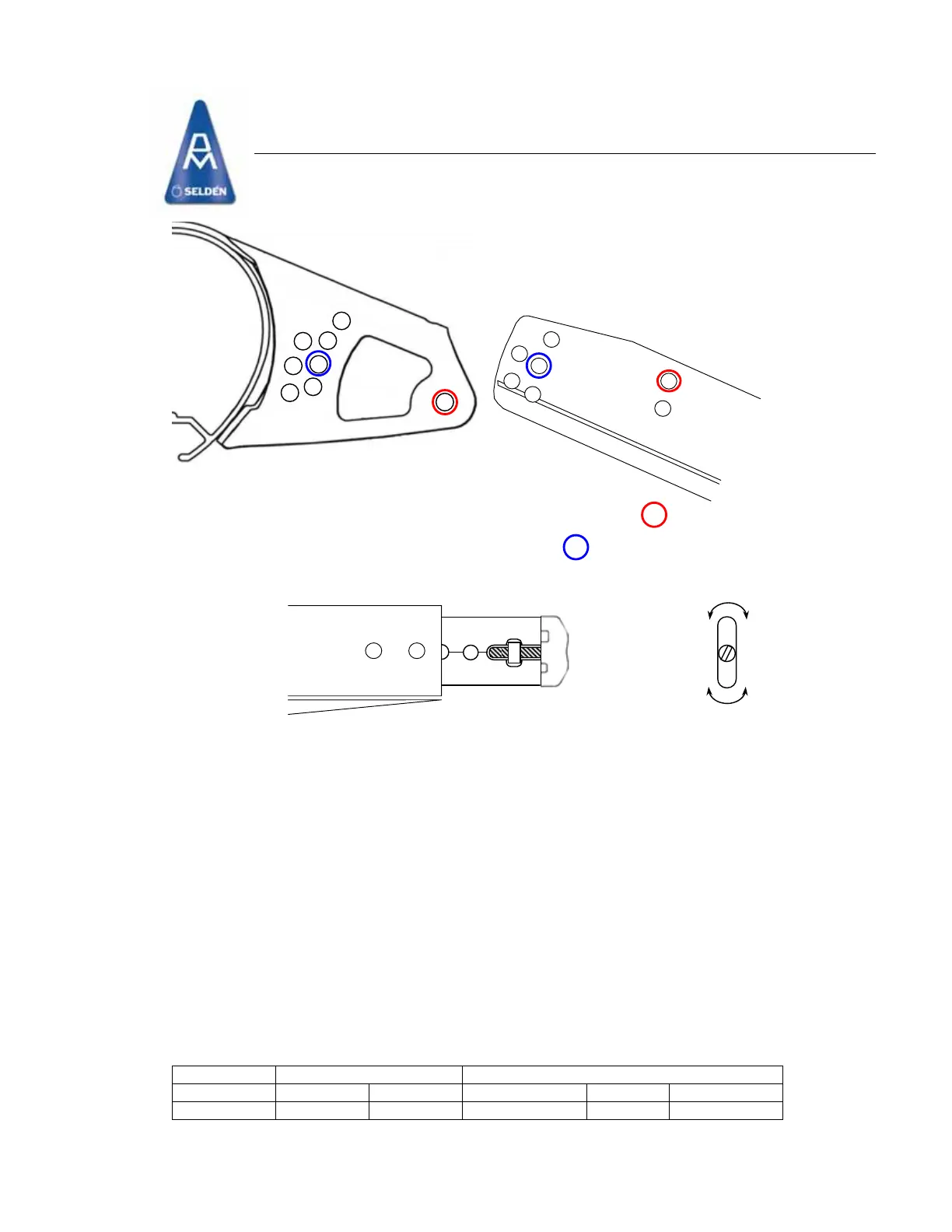 SELDÉN