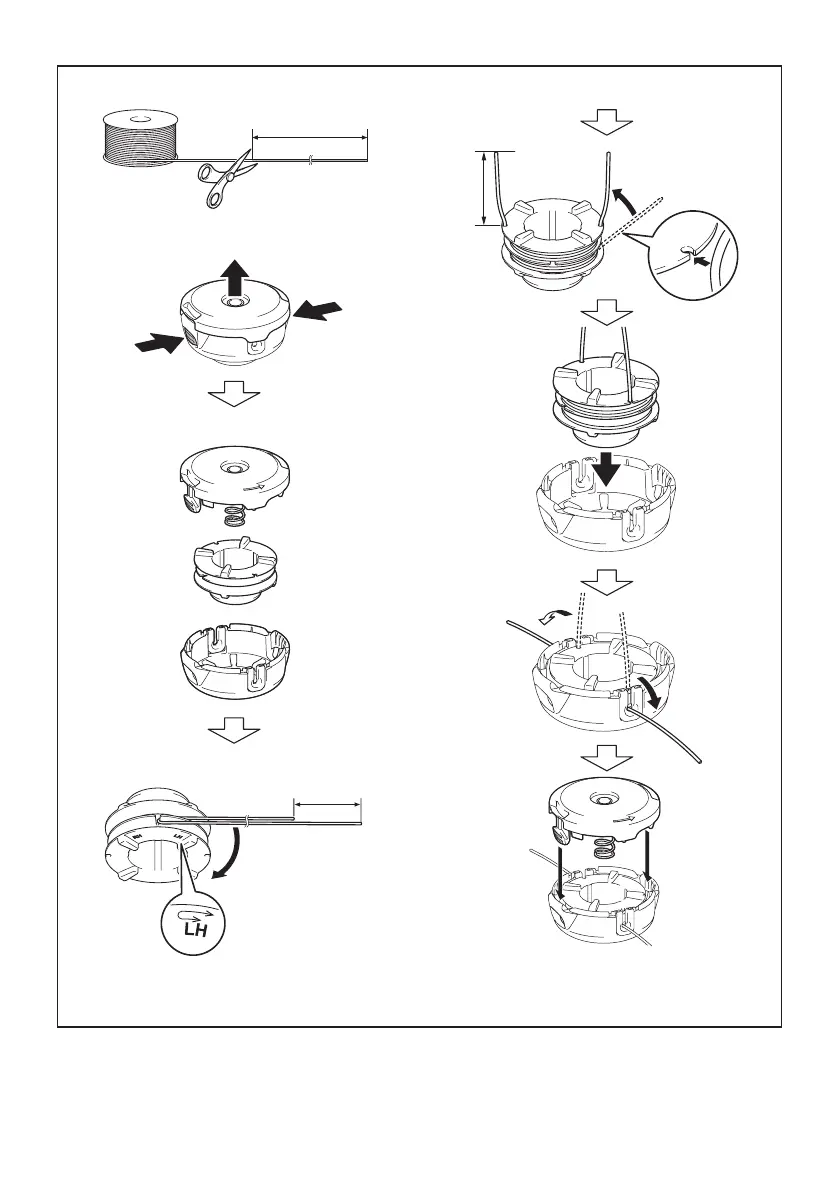 LH