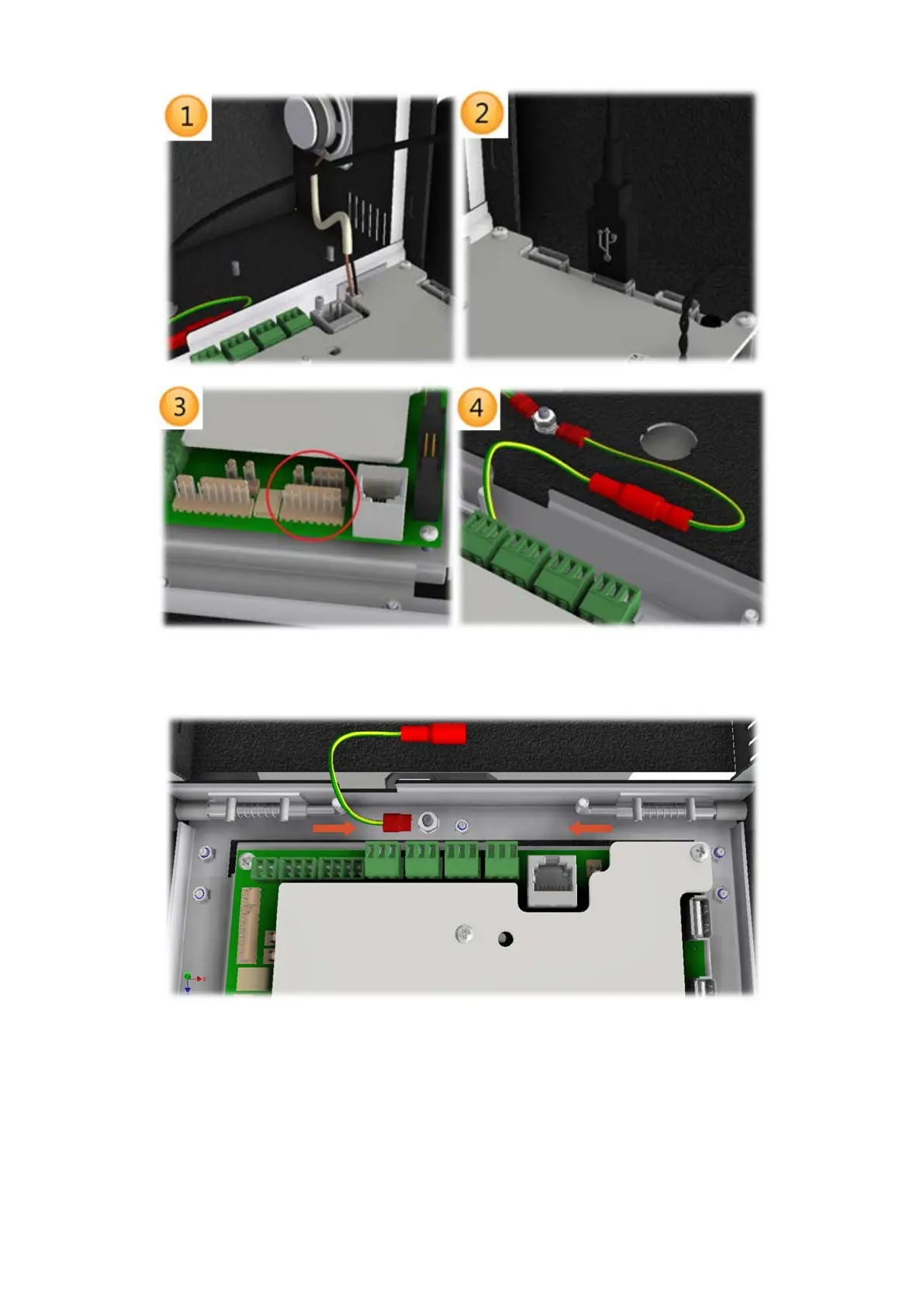 1

2

3

4