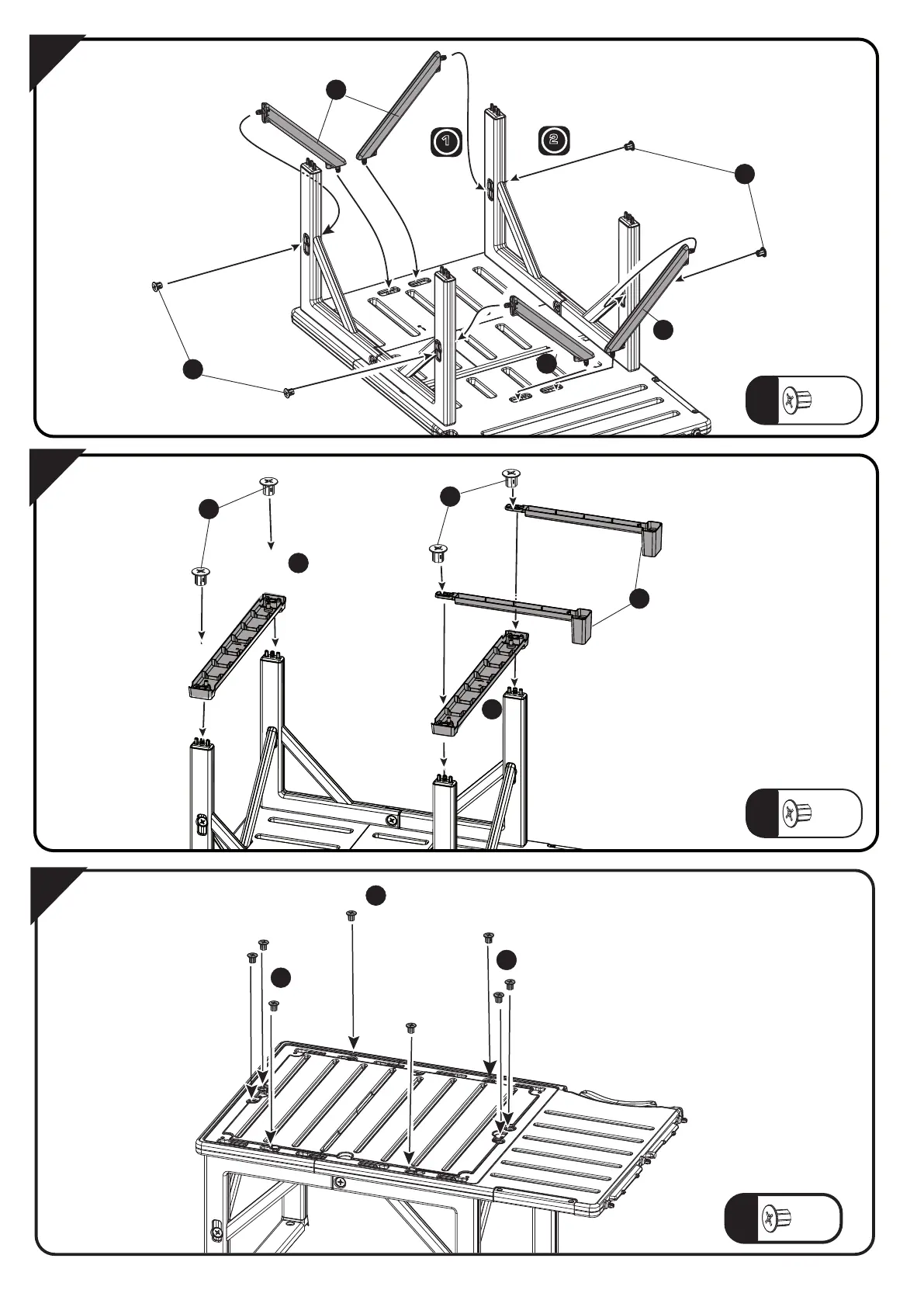 1

2