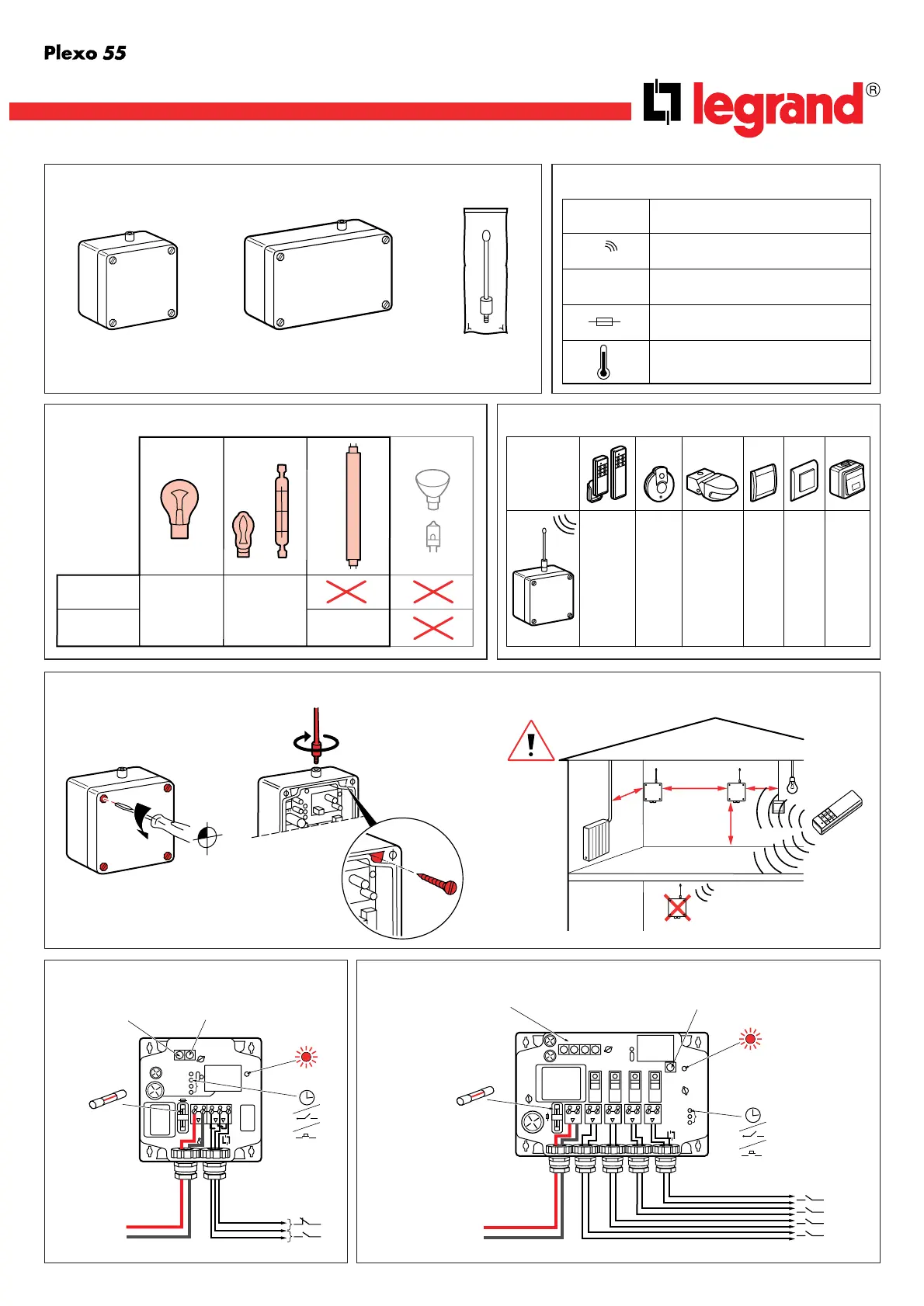 Plexo 55

legrand®