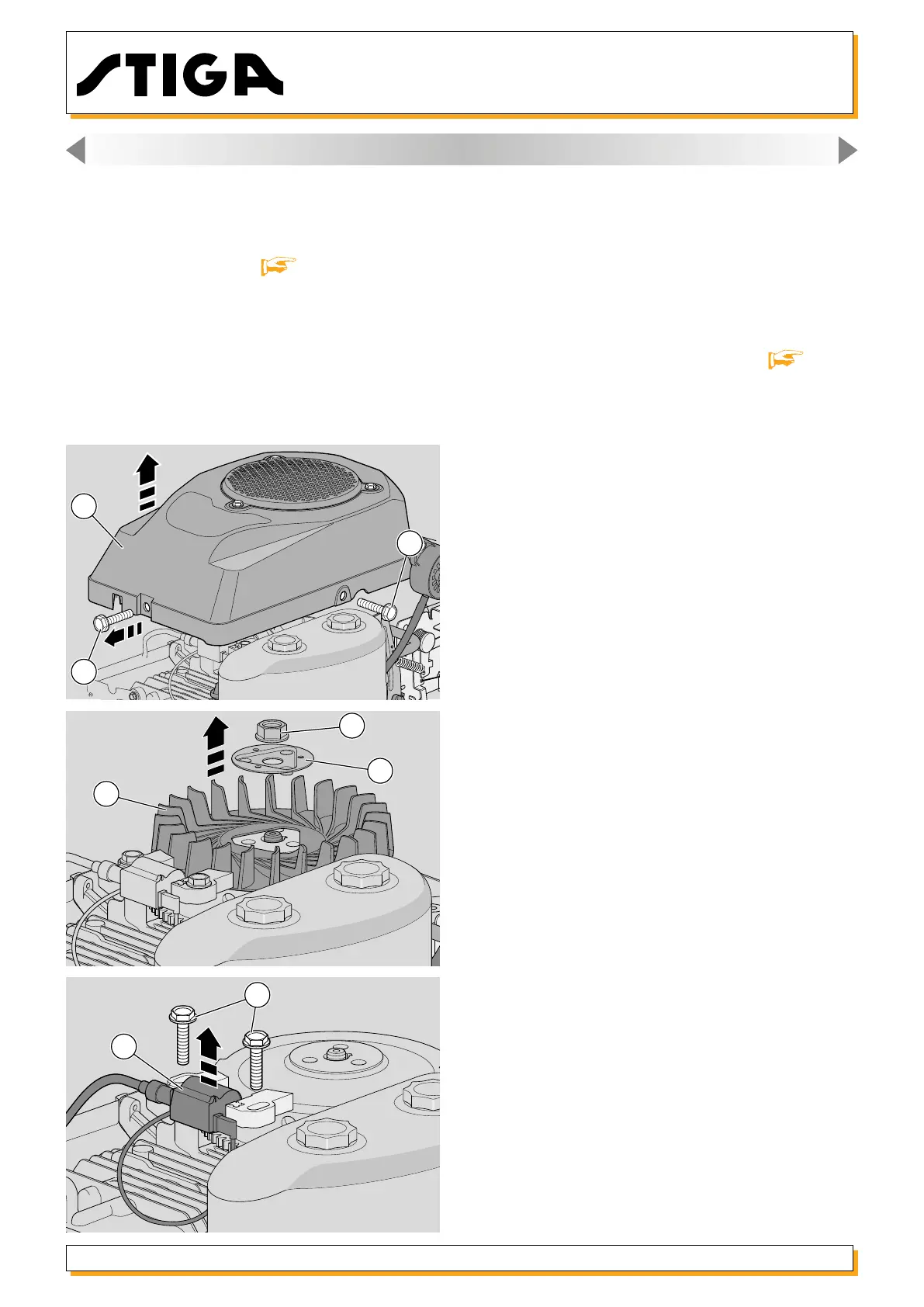 STIGA