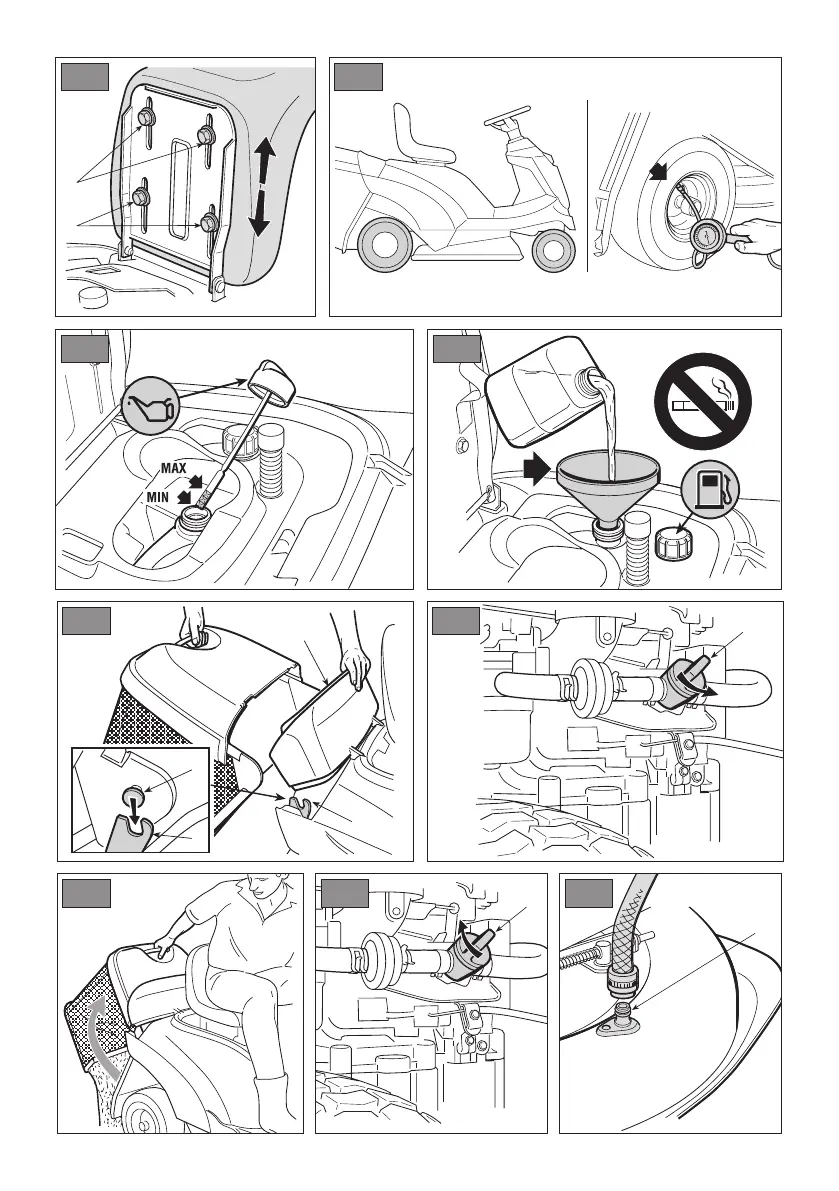 MAX
MIN