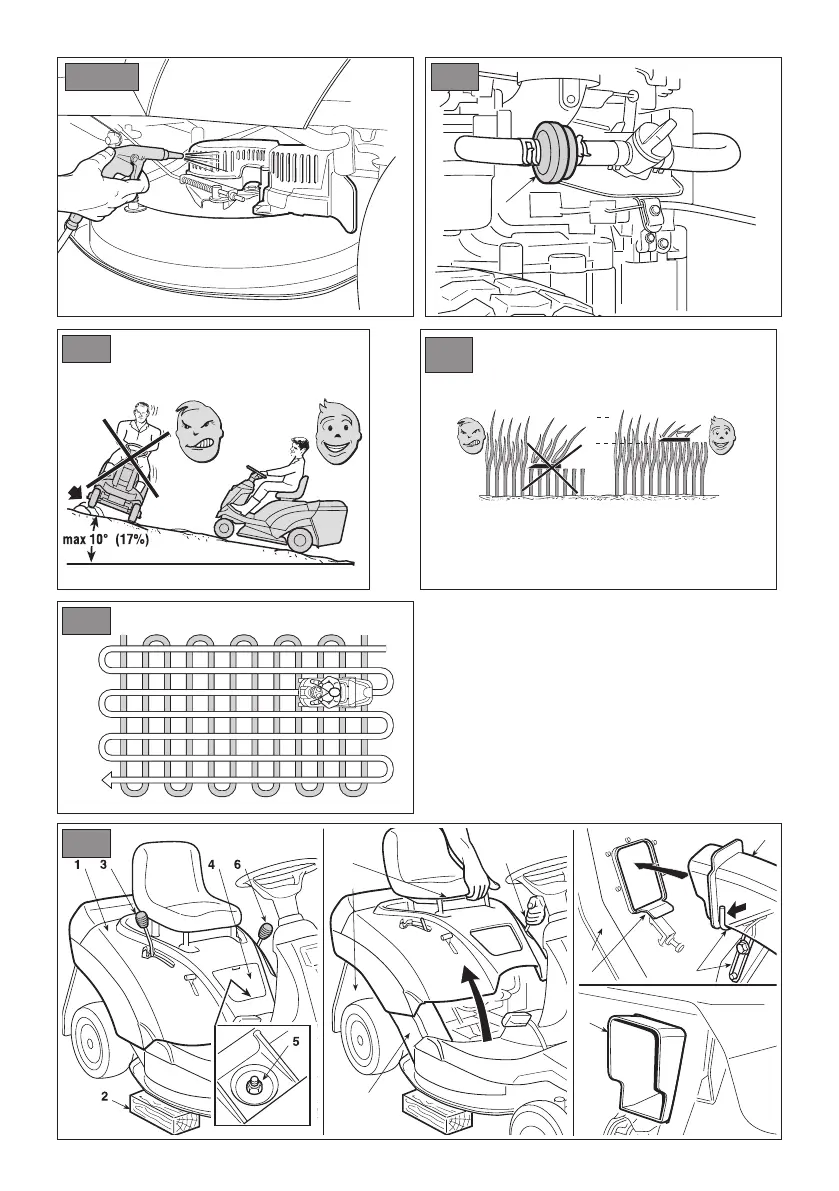 max 10° (17%)

1 3 4 6

5

2