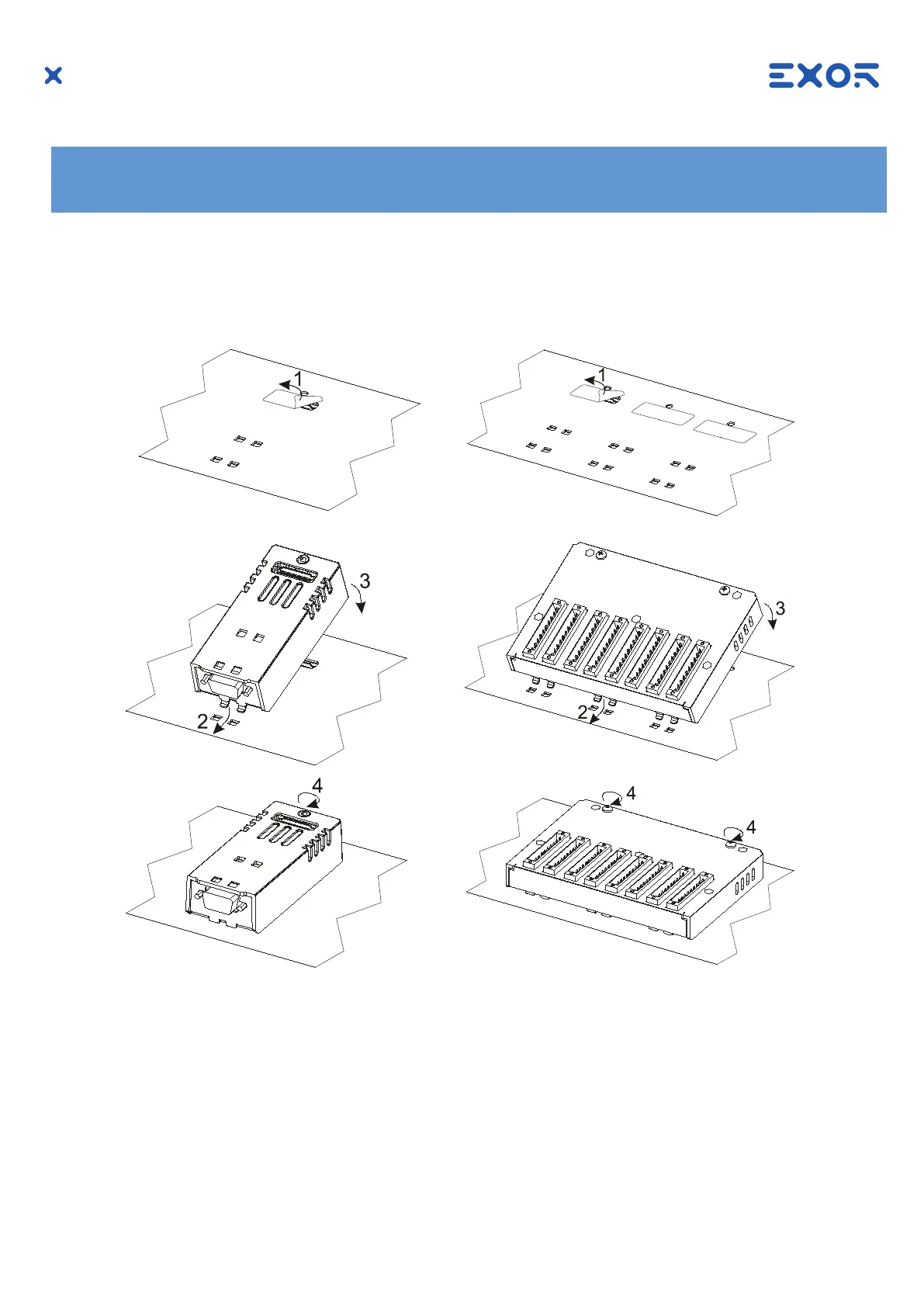 EXOR

1

1

3

3

2

2

4

4

4