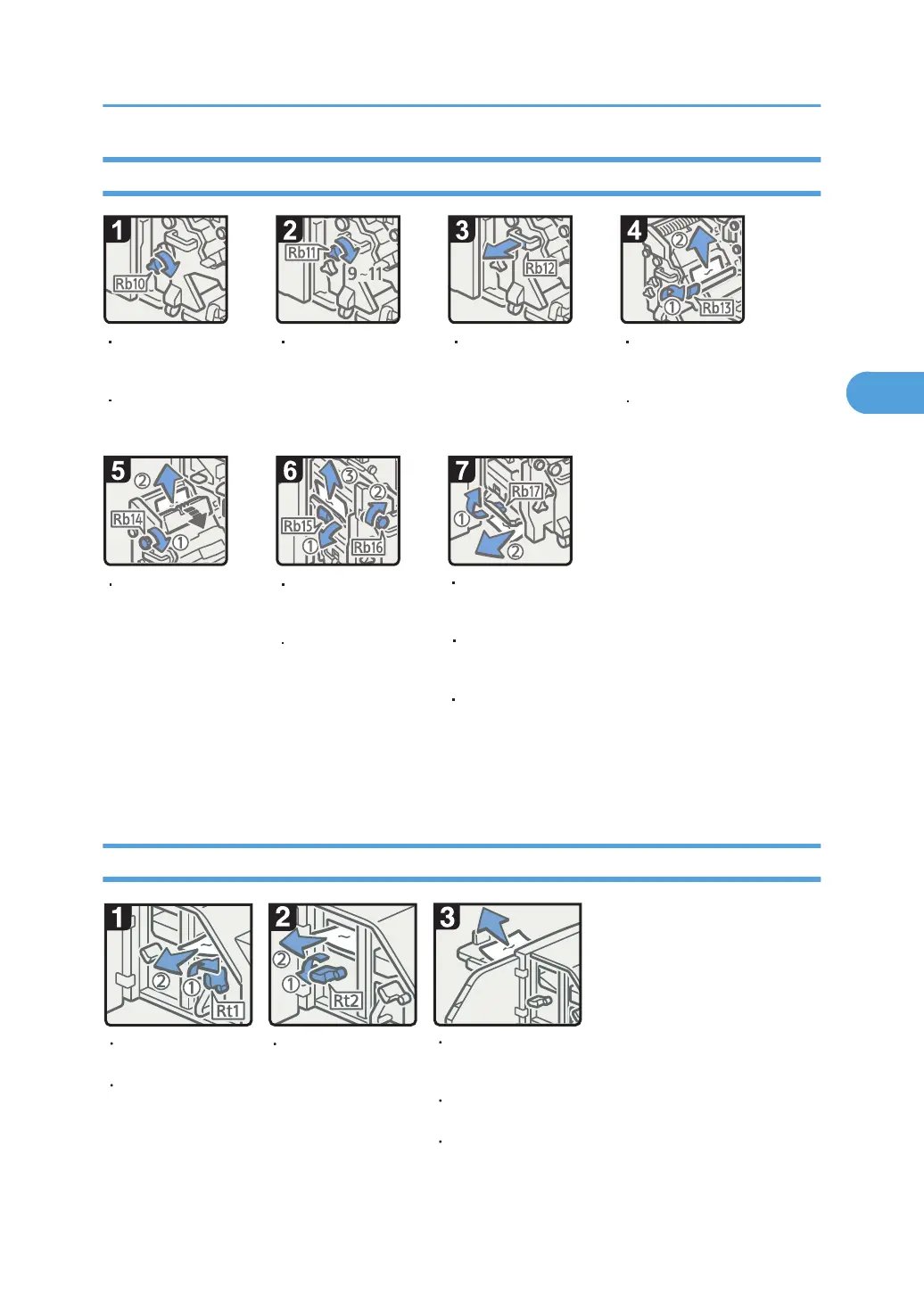 1

Rb10

2

Rb11

9~11

3

Rb12

4

②

①

Rb13

5

②

Rb14

①

6

③

②

Rb15

①

Rb16

7

Rb17

①

②

1

②

①

Rt1

2

②

①

Rt2

3