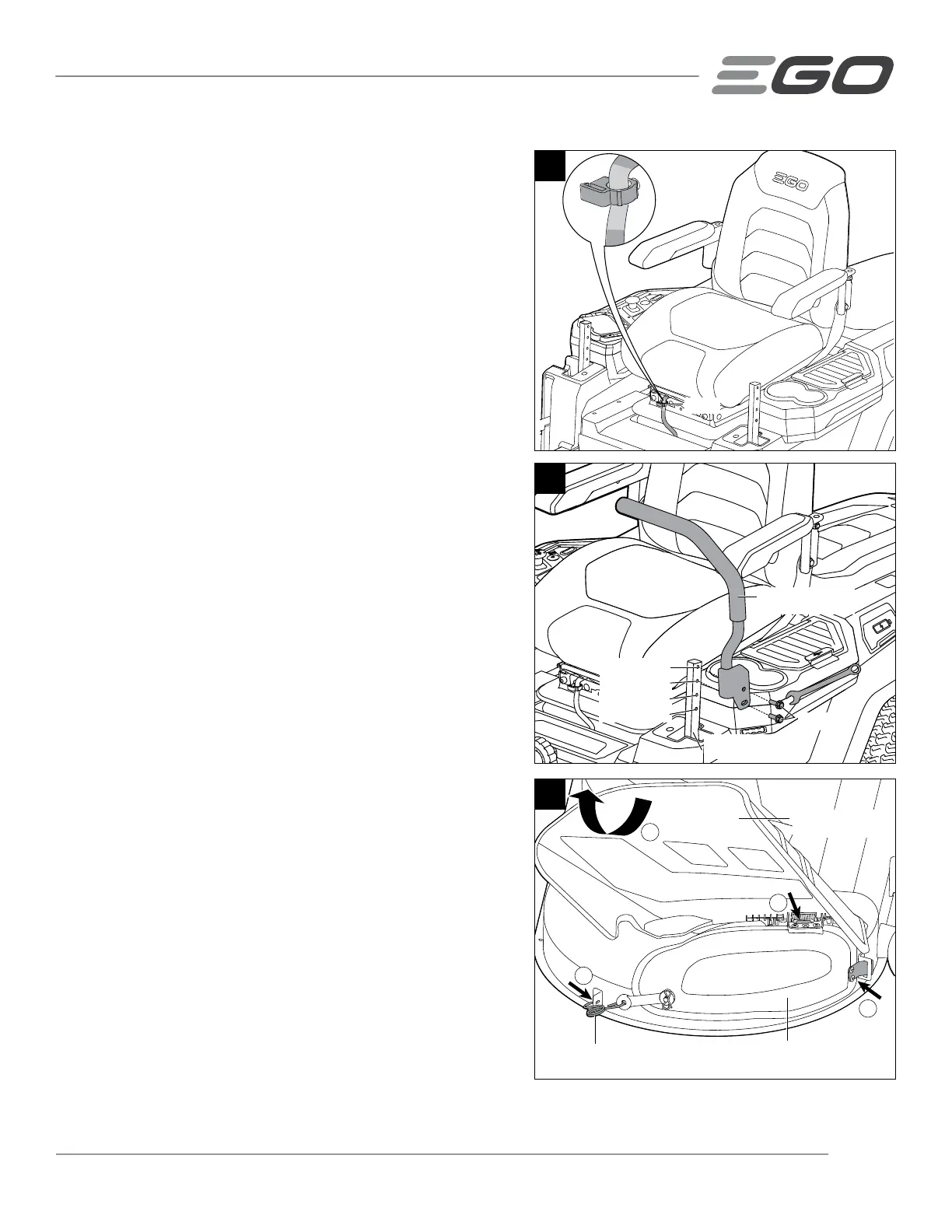 EGO

EGO