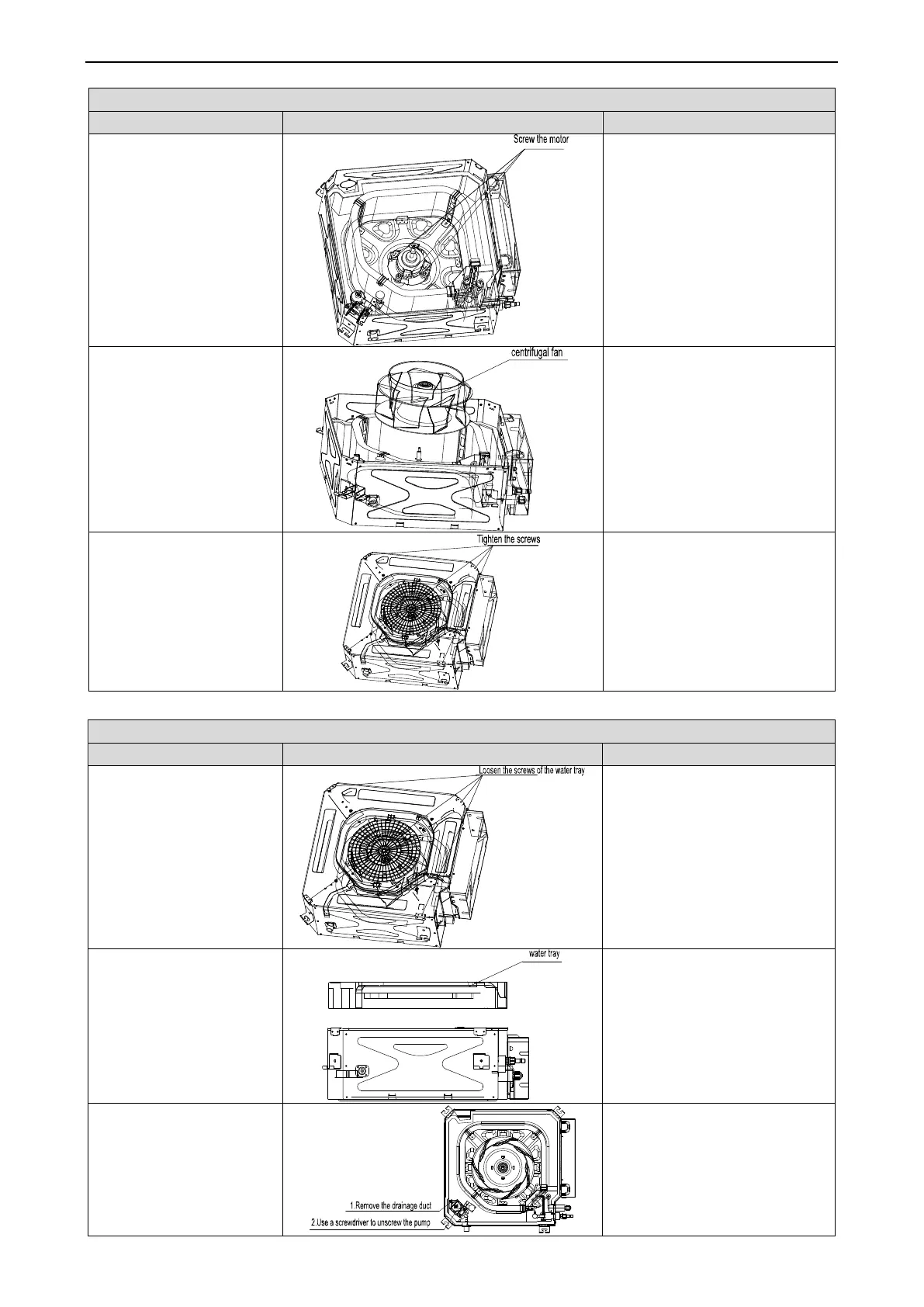 Screw the motor

centrifugal fan

Tighten the screws

Loosen the screws of the water tray

water tray

1.Remove the drainage duct

2.Use a screwdriver to unscrew the pump