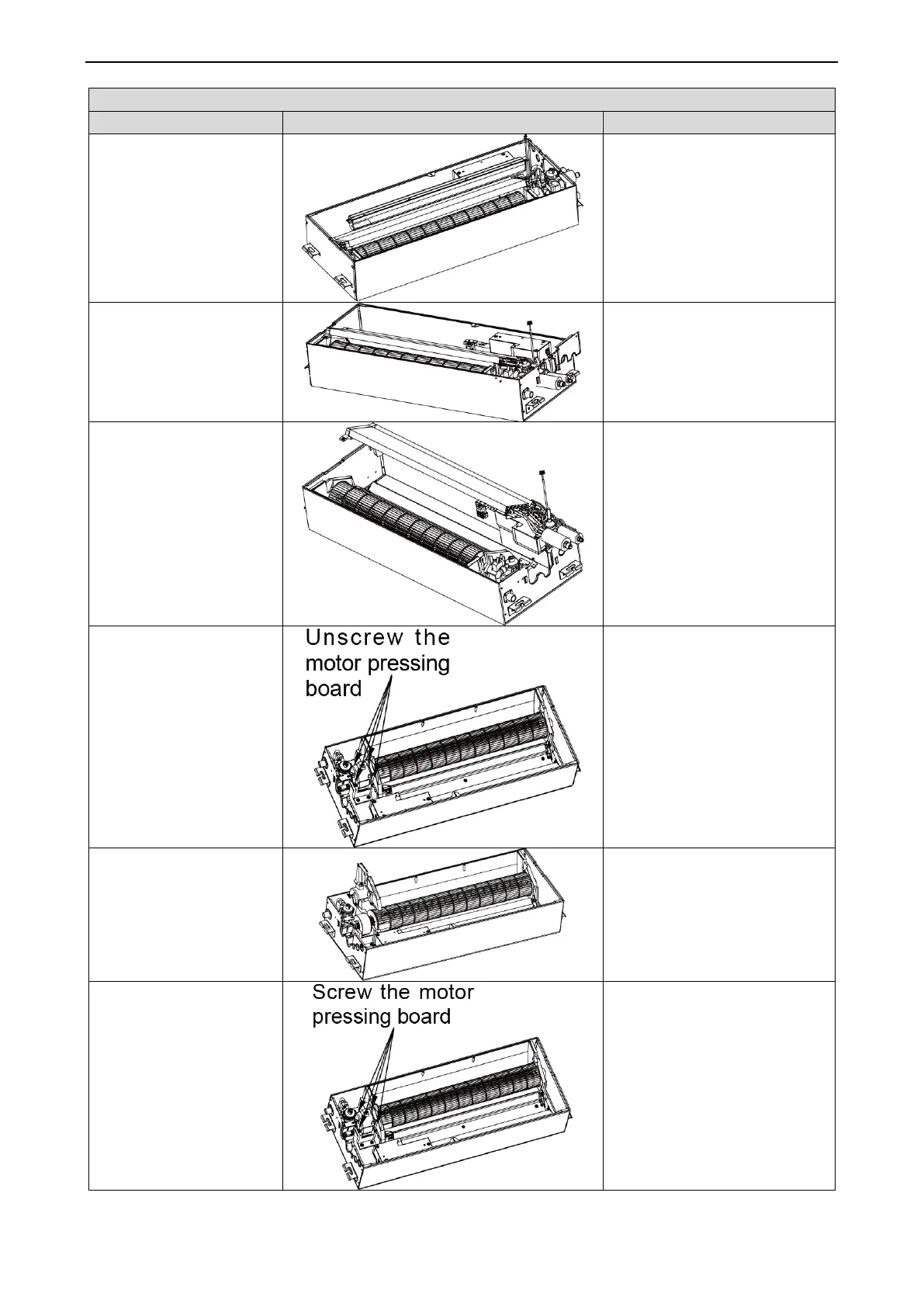 Unscrew the motor pressing board

Screw the motor pressing board