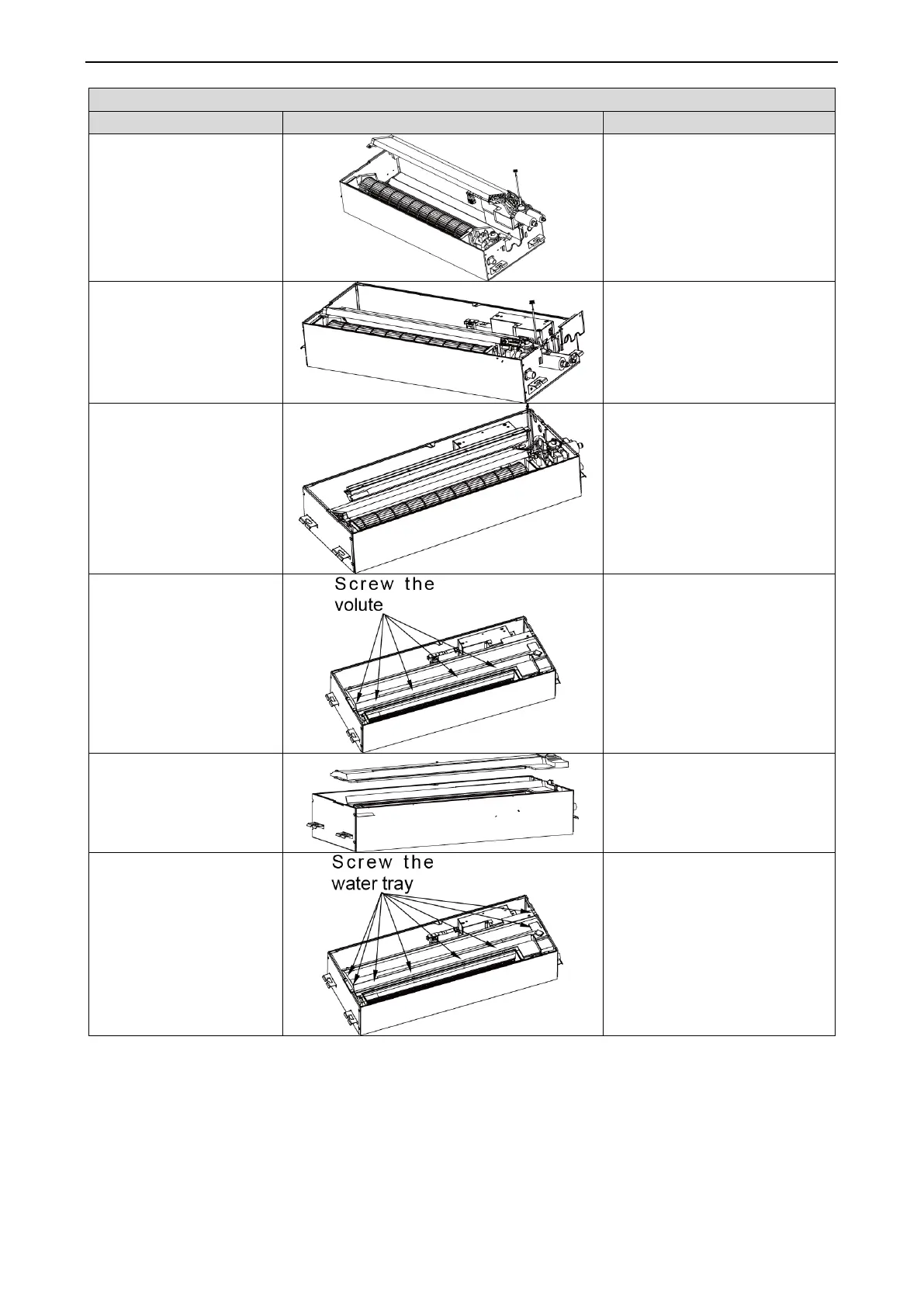 Screw the volute

Screw the water tray