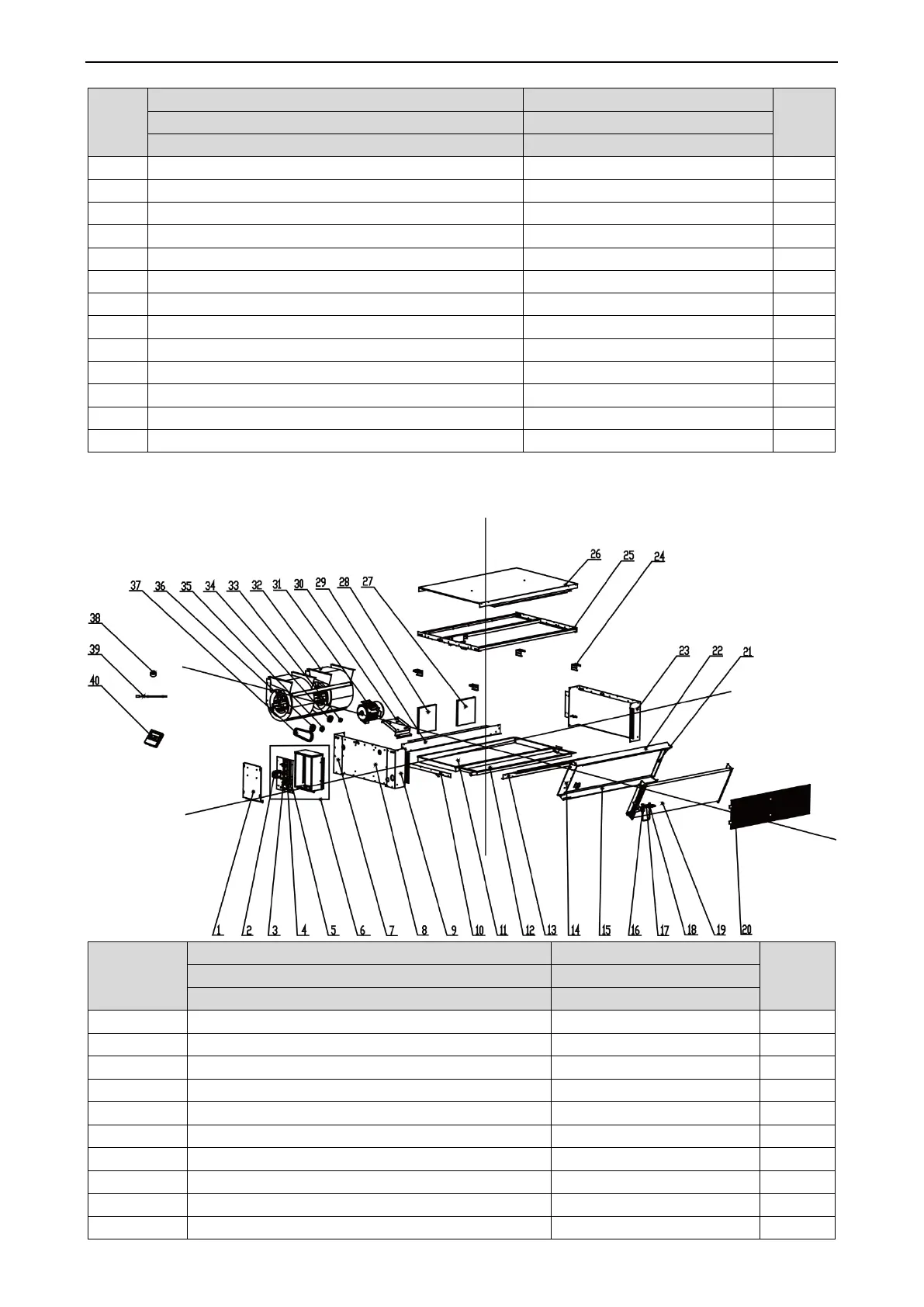 37 36 35 34 33 32 31 30 29 28 27

26 25 24

38

39

40

23 22 21

1 2 3 4 5 6 7 8 9 10 11 12 13 14 15 16 17 18 19 20