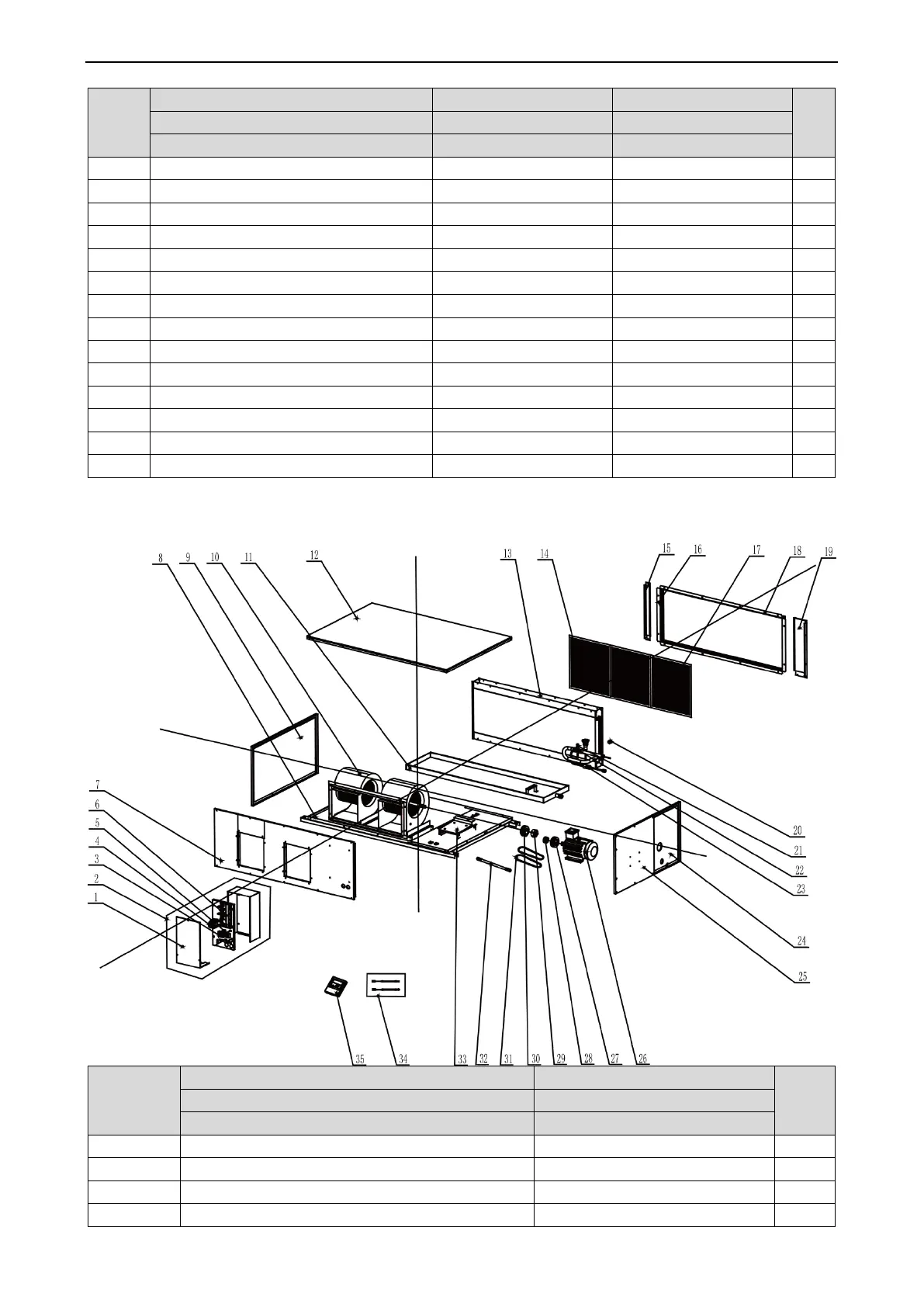 8 9 10 11 12 13 14 15 16 17 18 19

7 6 5 4 3 2 1

20 21 22 23 24 25

35 34 33 32 31 30 29 28 27 26