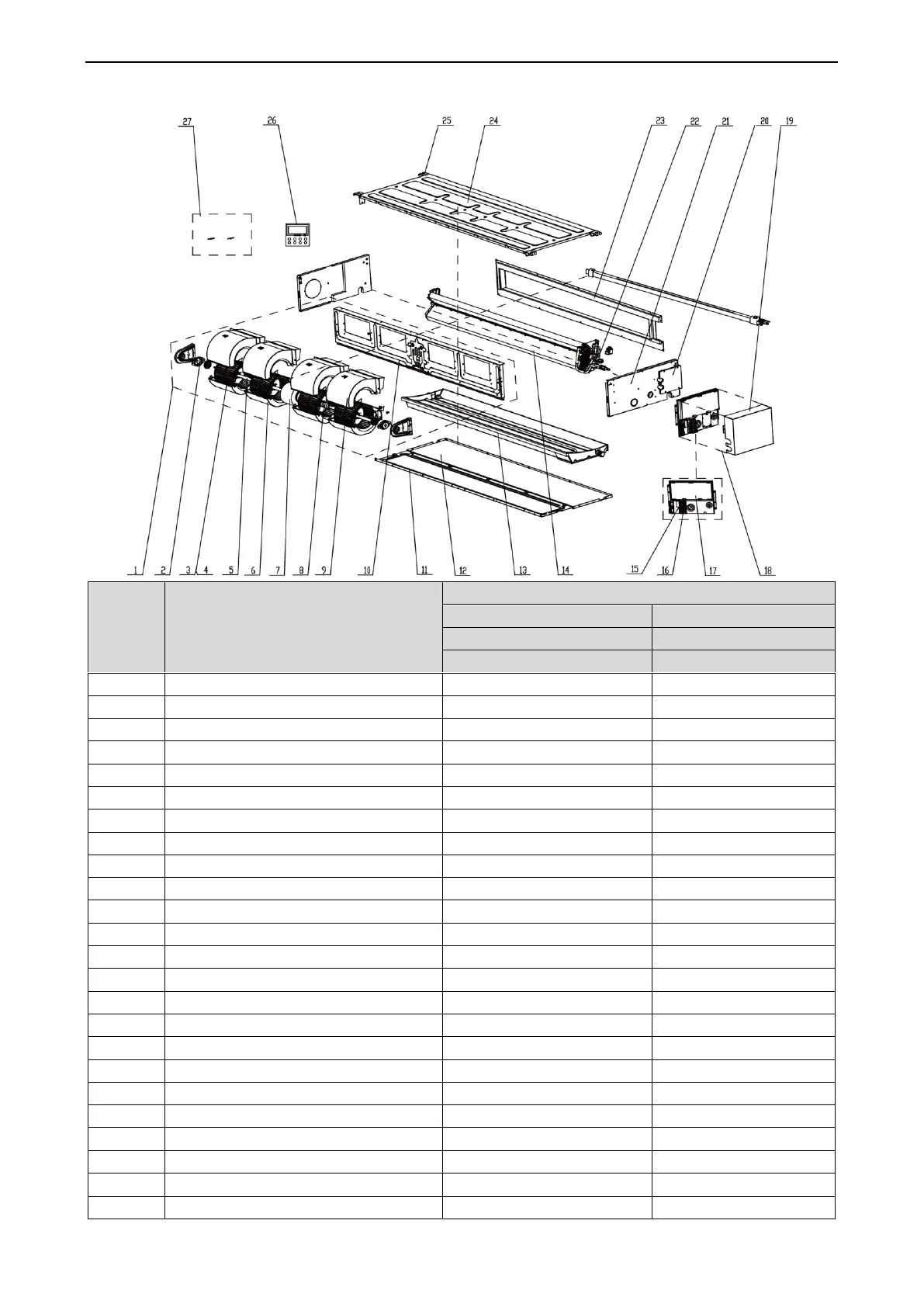 27 26 25 24 23 22 21 20 19

1 2 3 4 5 6 7 8 9 10 11 12 13 14 15 16 17 18