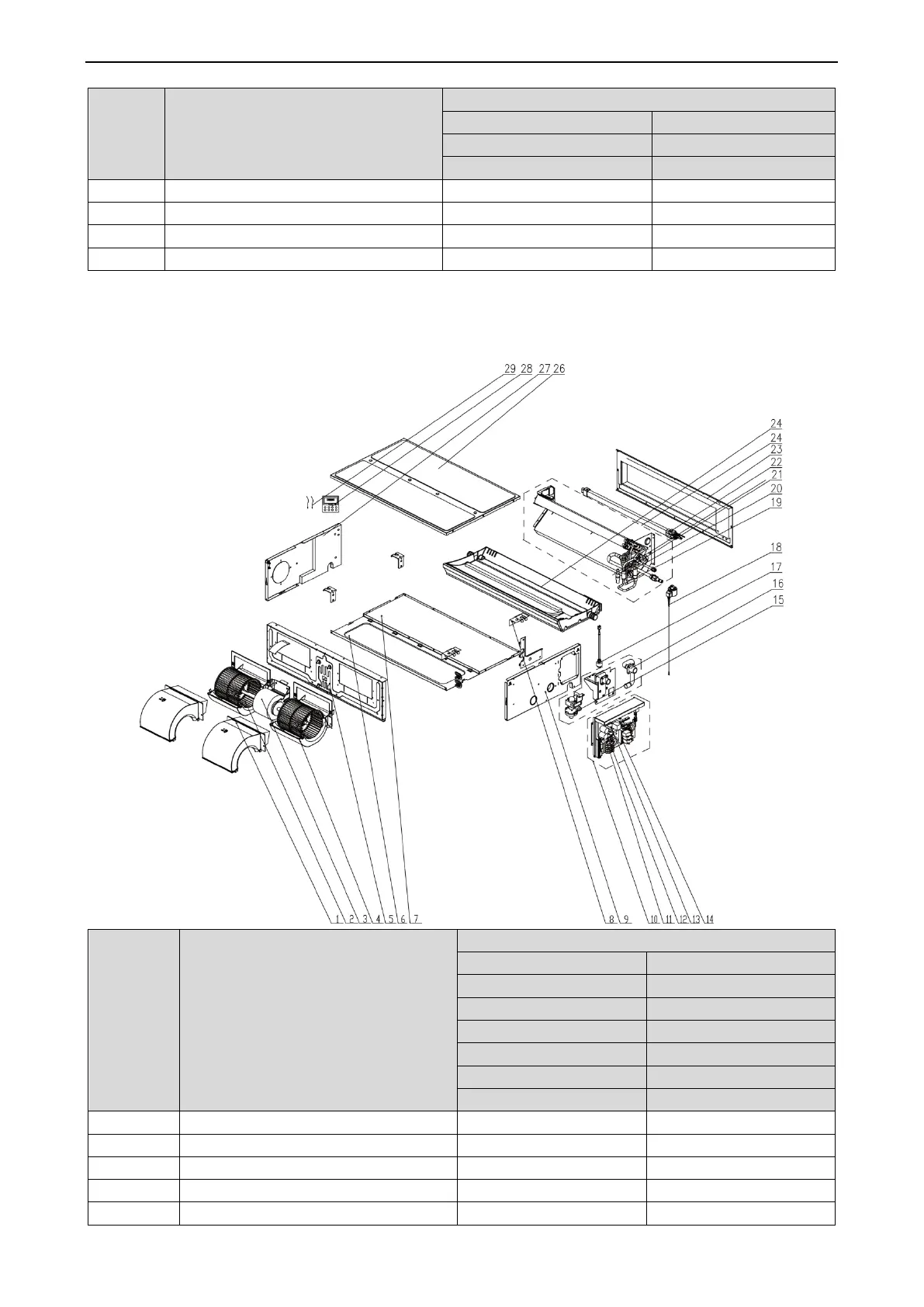 29 28 27 26

24
24
23
22
21
20
19
18
17
16
15

1 2 3 4 5 6 7

8 9 10 11 12 13 14