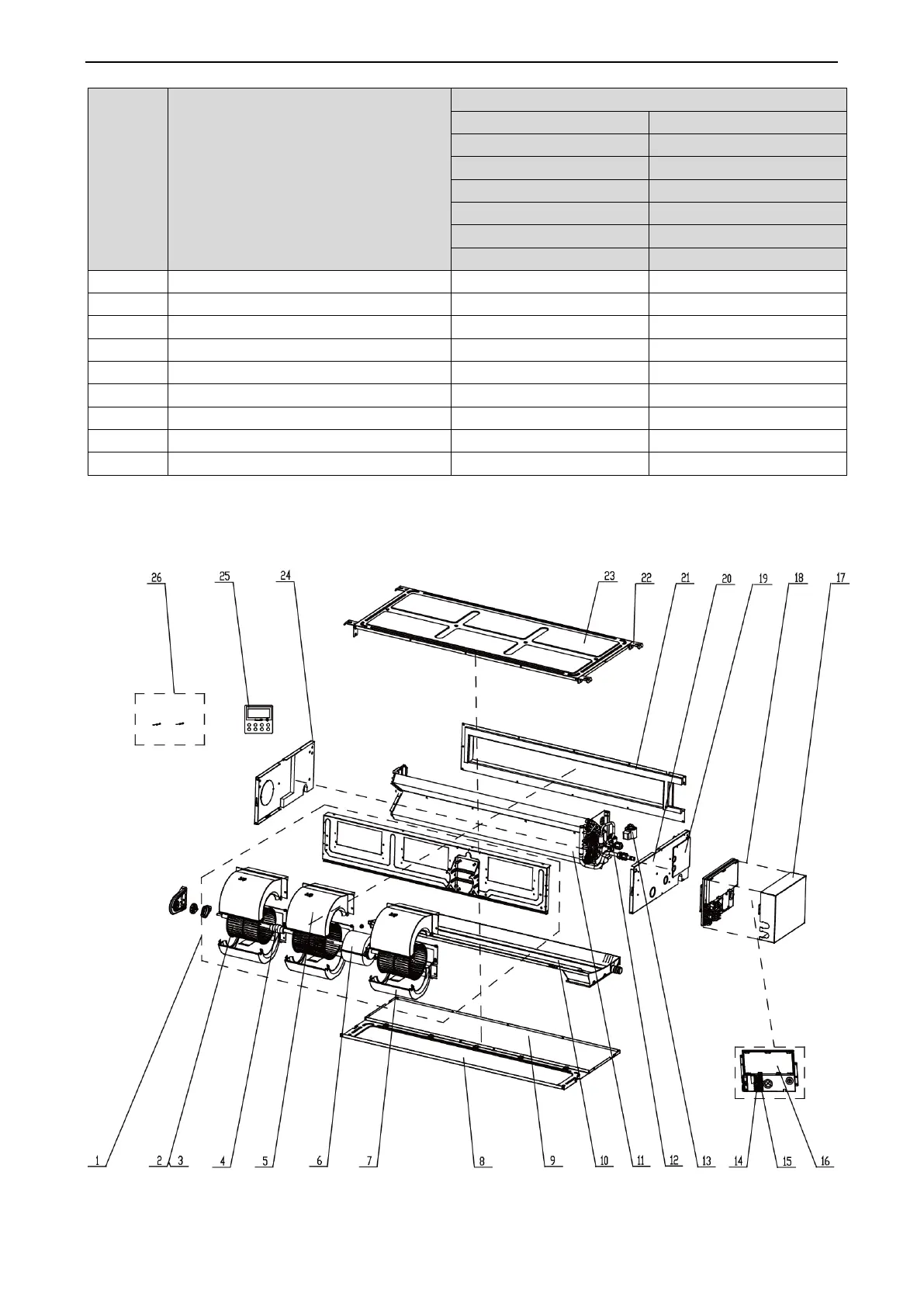 26 25 24 23 22 21 20 19 18 17

1 2 3 4 5 6 7 8 9 10 11 12 13 14 15 16