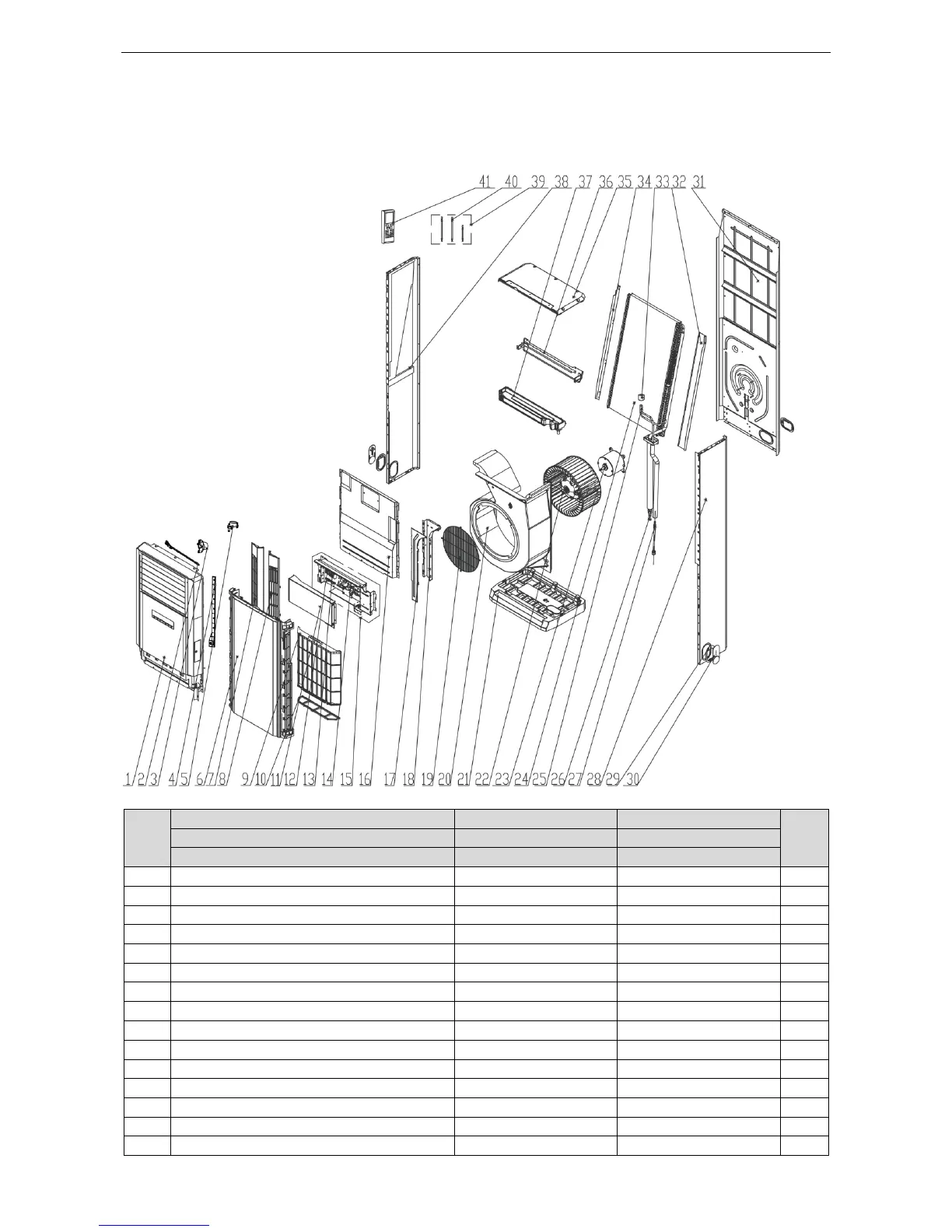 41 40 39 38 37 36 35 34 33 32 31

1 2 3 4 5 6 7 8 9 10 11 12 13 14 15 16 17 18 19 20 21 22 23 24 25 26 27 28 29 30