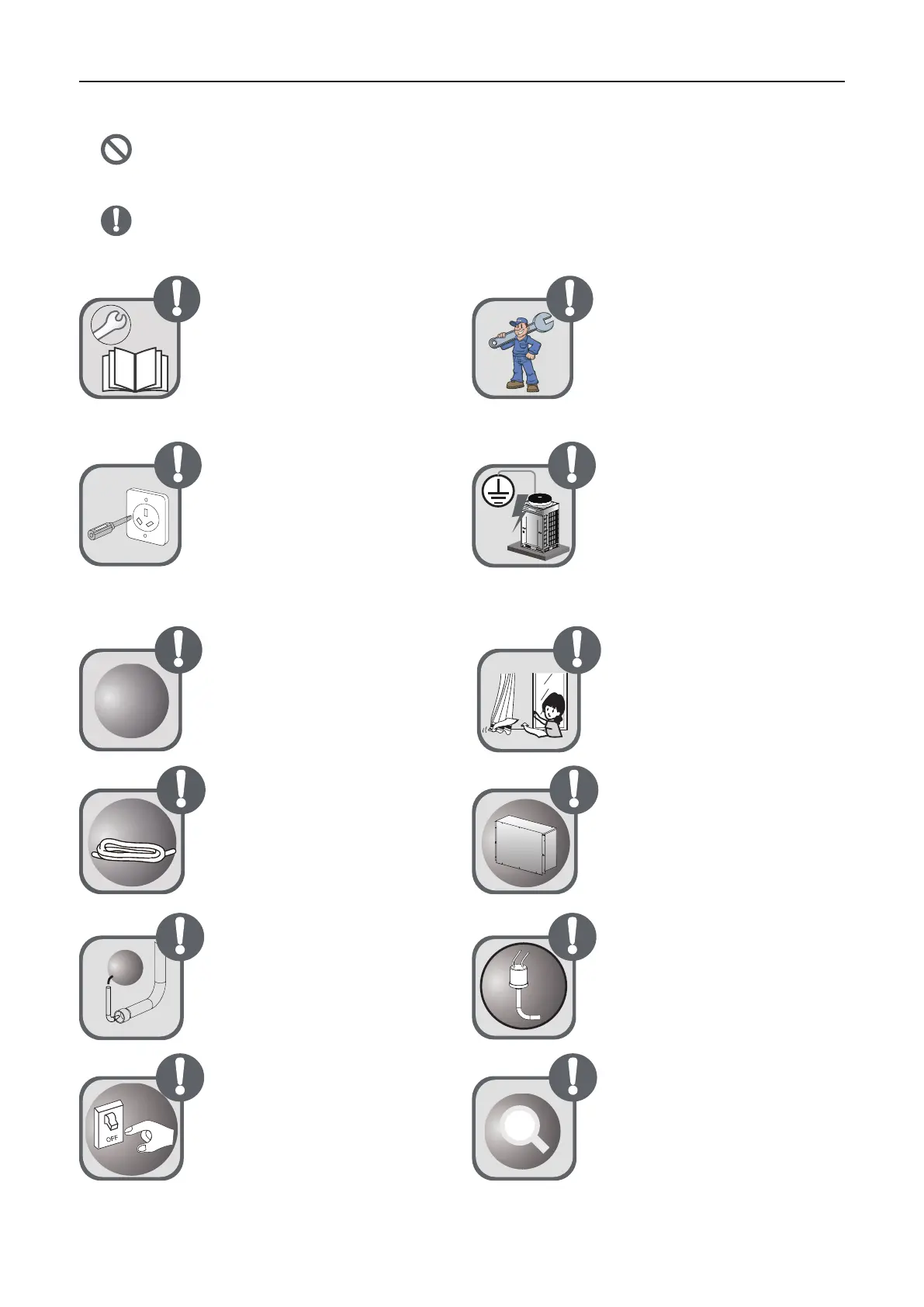 OFF