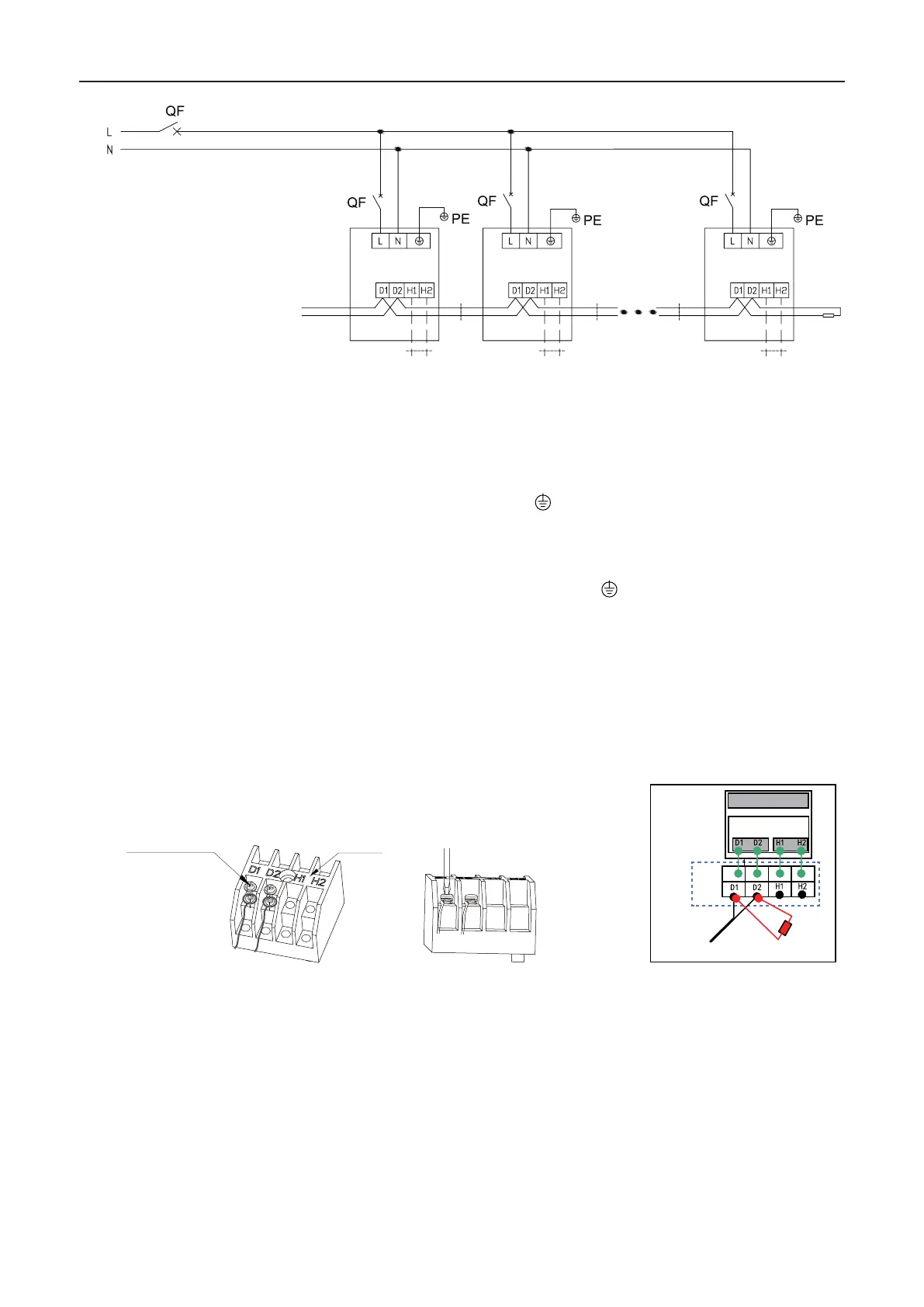 QF

L

N

QF

PE

L N

D1 D2 H1 H2

QF

PE

L N

D1 D2 H1 H2

QF

PE

L N

D1 D2 H1 H2

D1 D2 H1 H2

D1 D2 H1 H2

D1 D2 H1 H2