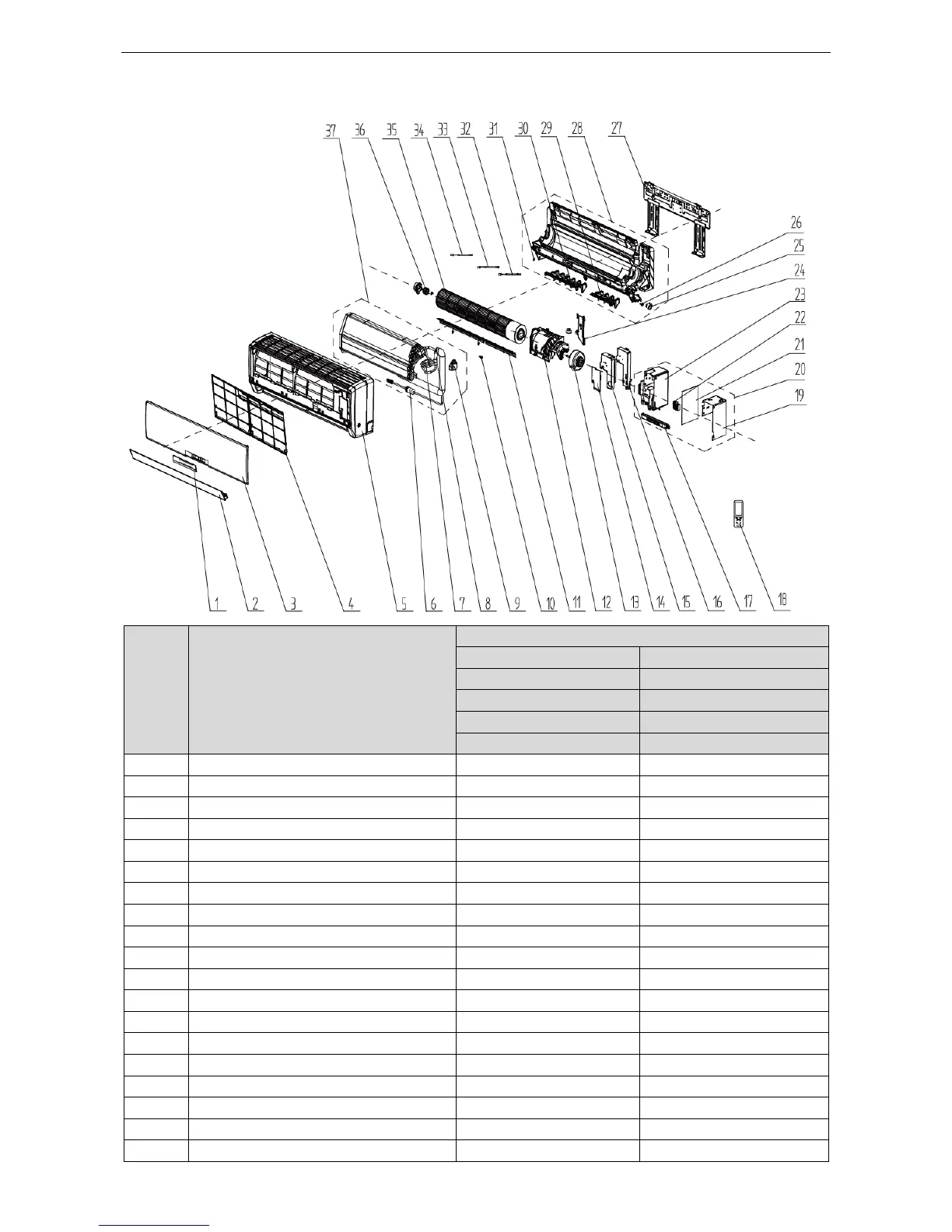 37 36 35 34 33 32 31 30 29 28 27

26
25
24
23
22
21
20
19

1 2 3 4 5 6 7 8 9 10 11 12 13 14 15 16 17 18