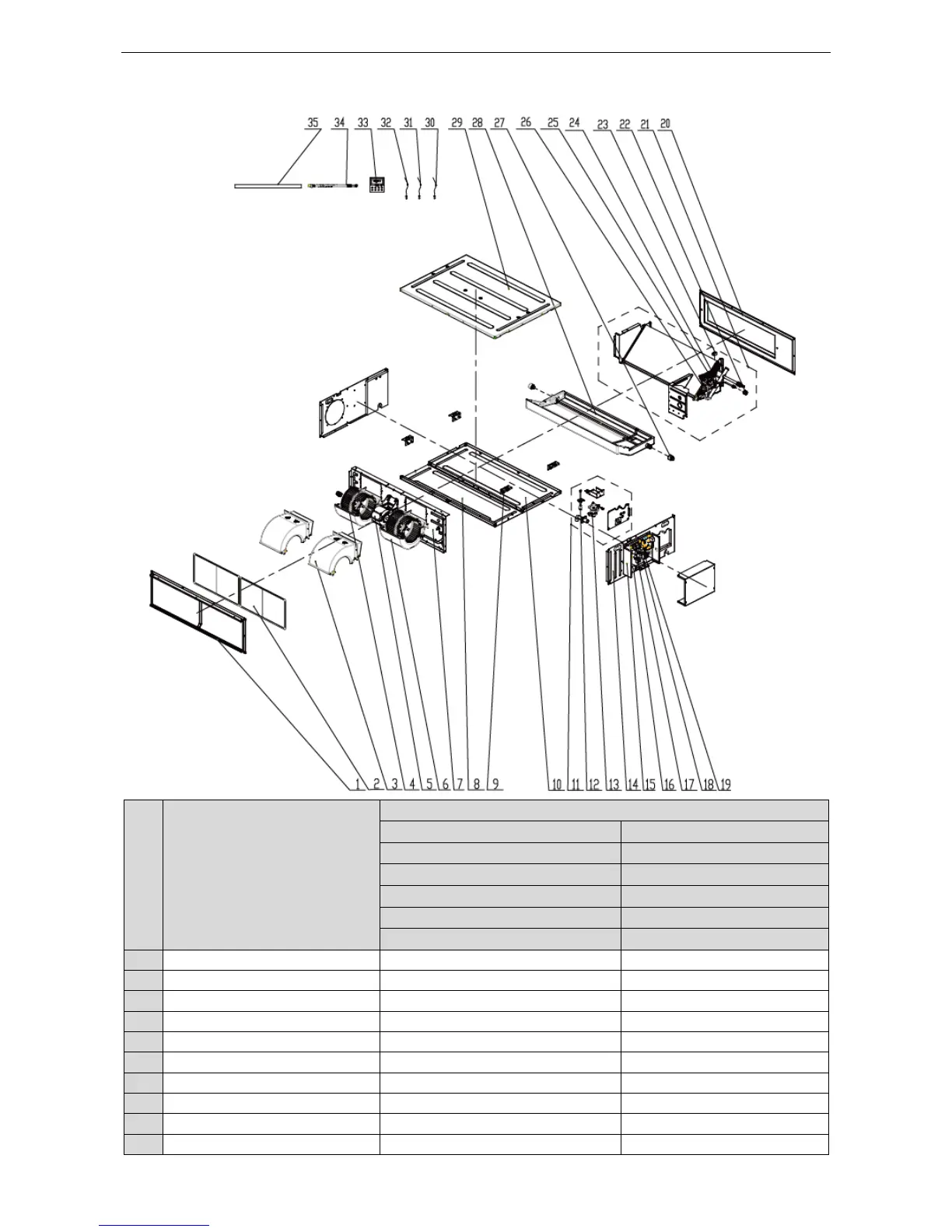 35 34 33 32 31 30 29 28 27 26 25 24 23 22 21 20

1 2 3 4 5 6 7 8 9 10 11 12 13 14 15 16 17 18 19