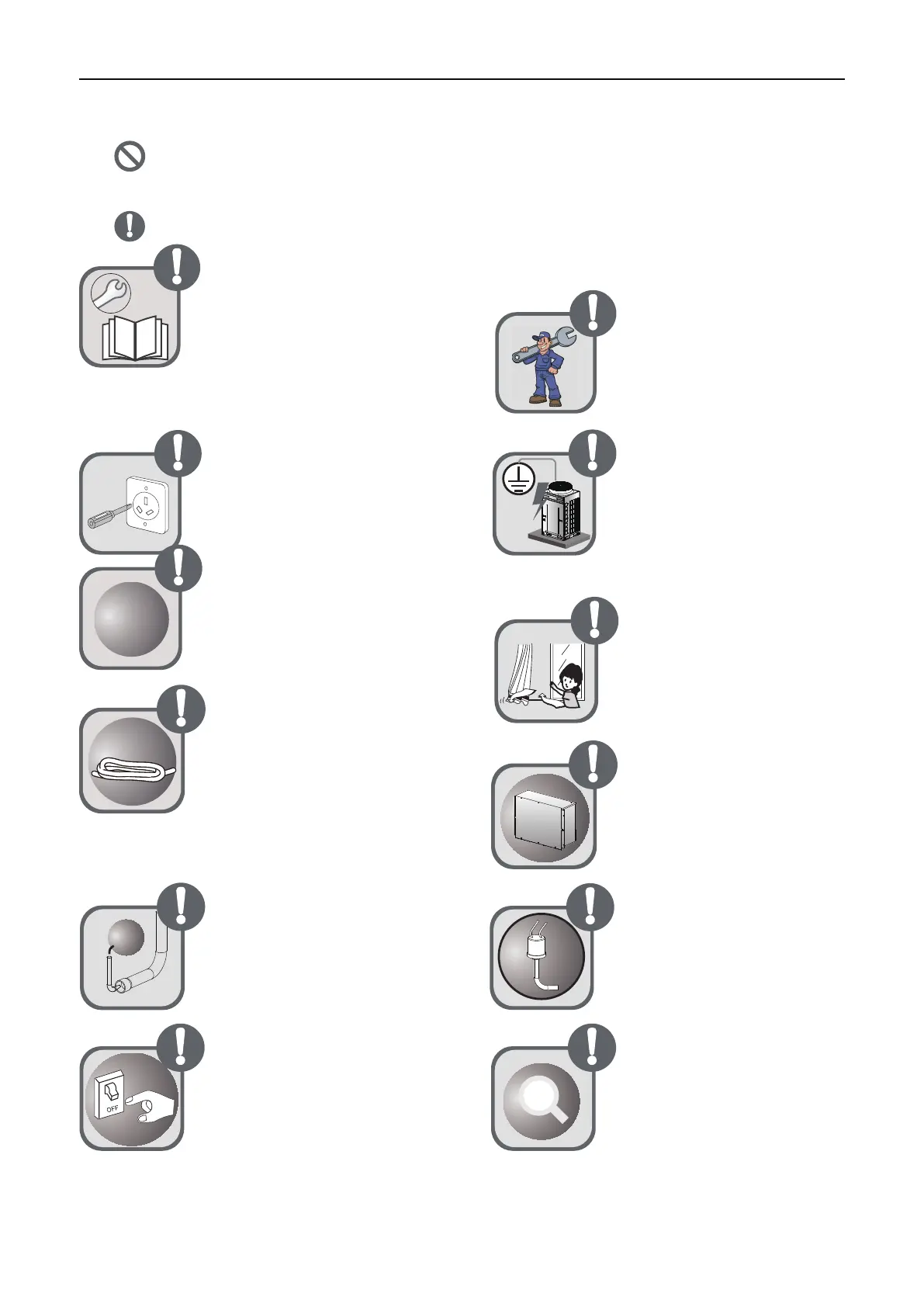 OFF