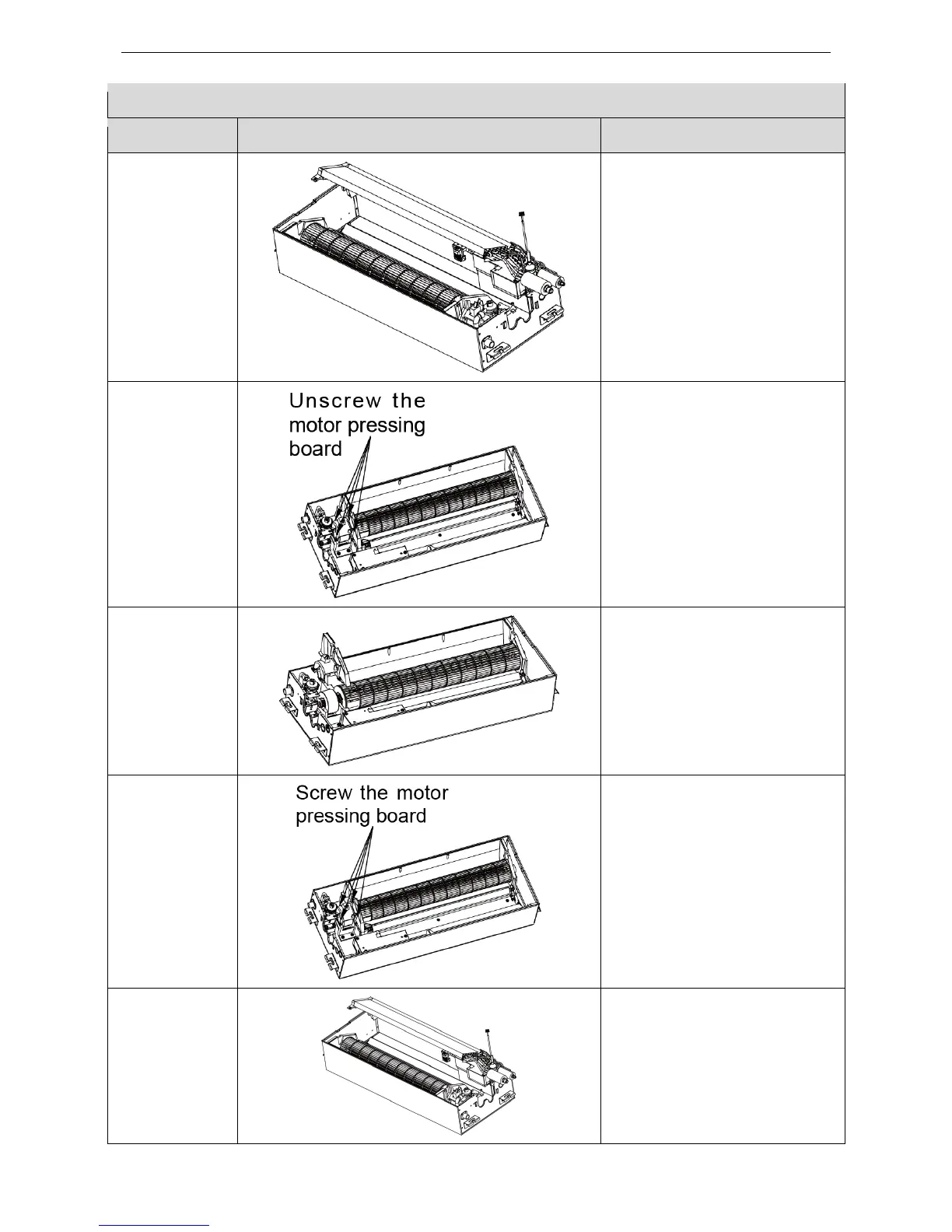 Unscrew the motor pressing board

Screw the motor pressing board