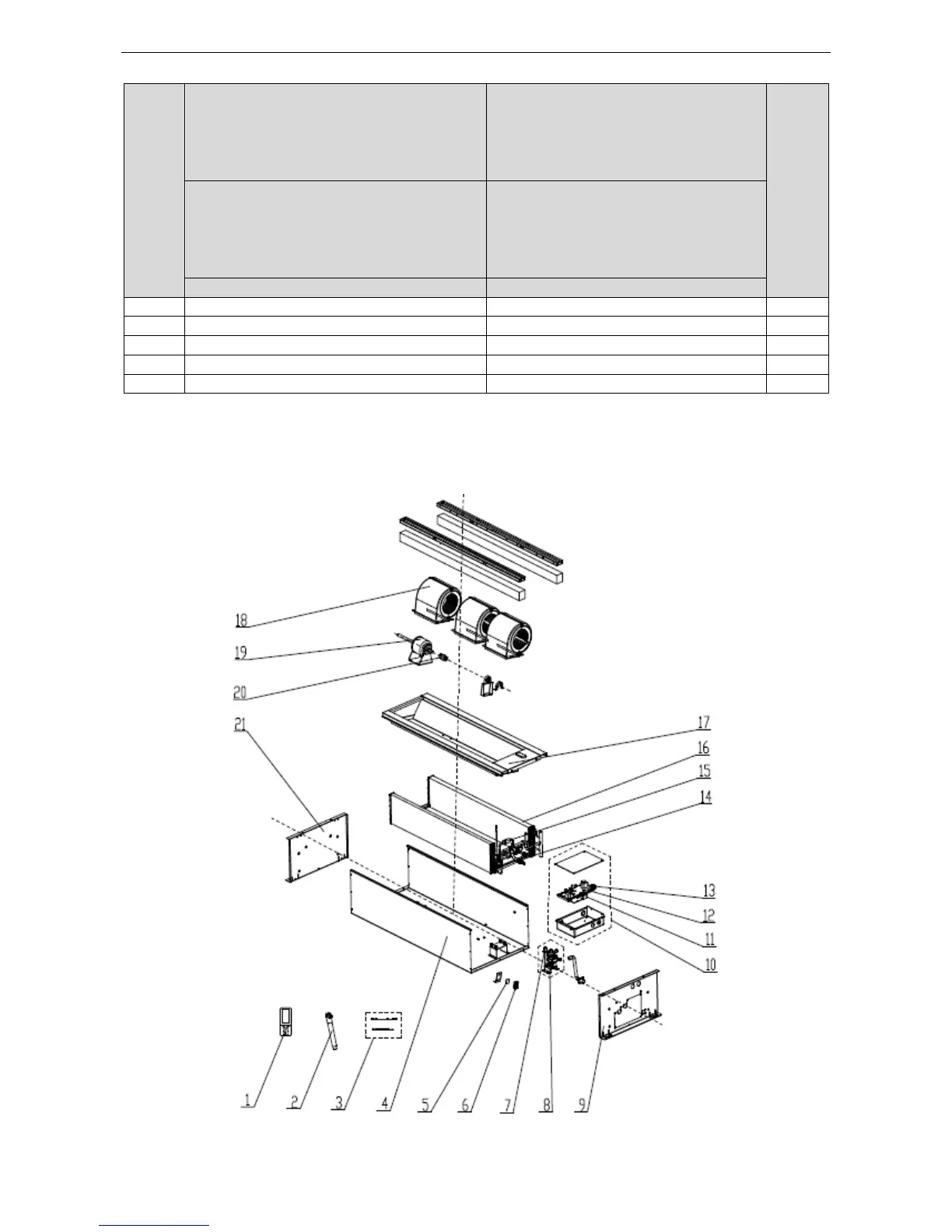 18
19
20
21
17
16
15
14
13
12
11
10
1
2
3
4
5
6
7
8
9