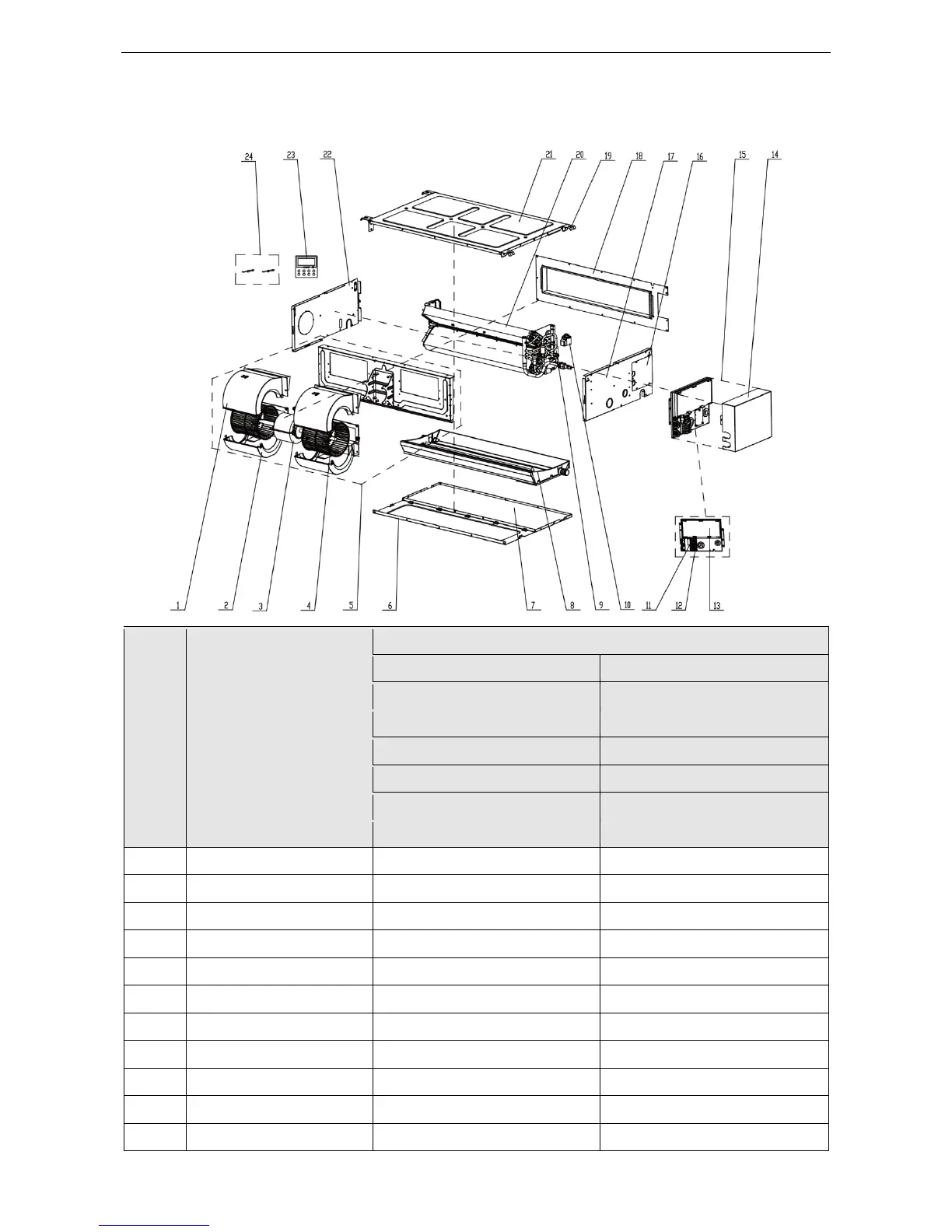 24 23 22 21 20 19 18 17 16 15 14

1 2 3 4 5 6 7 8 9 10 11 12 13