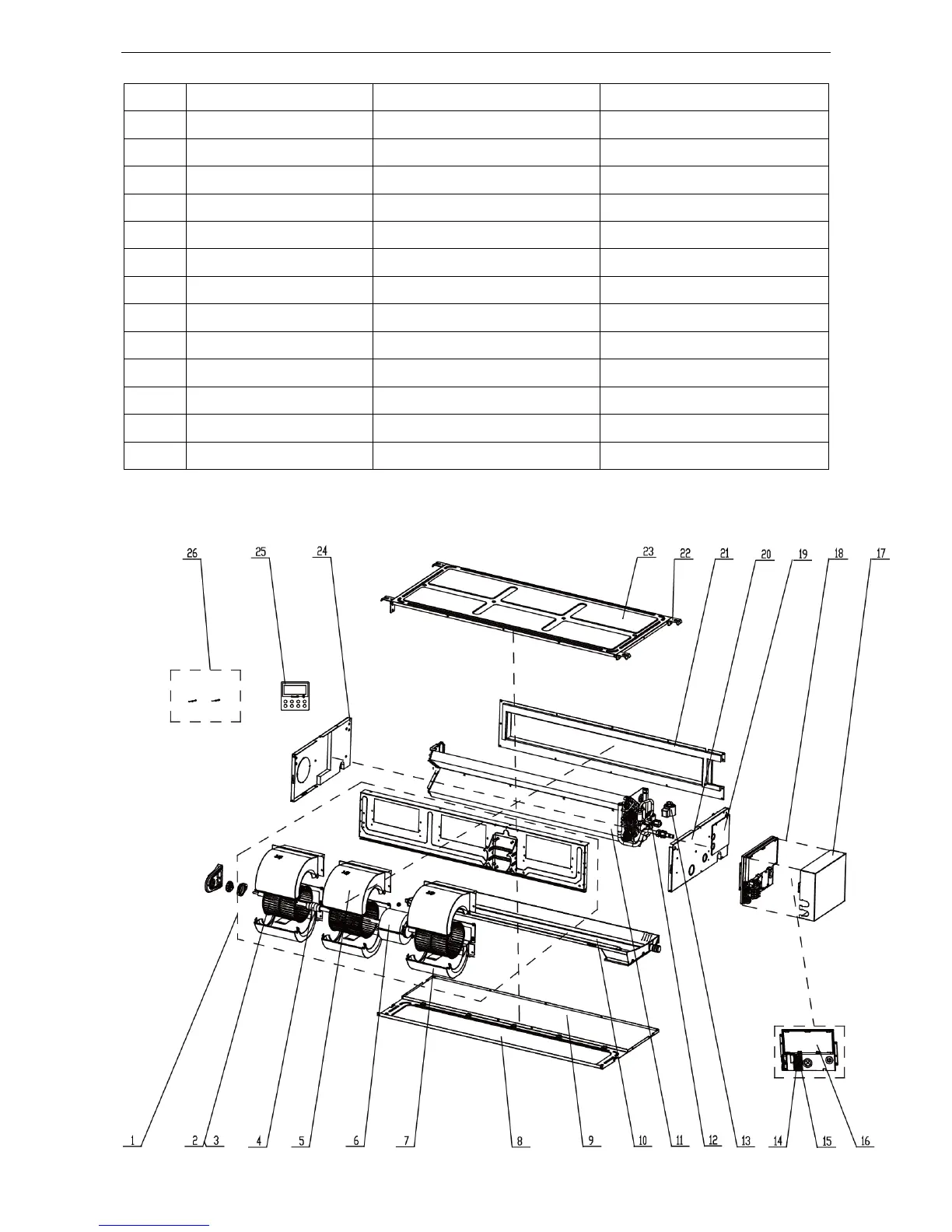 26 25 24 23 22 21 20 19 18 17

1 2 3 4 5 6 7 8 9 10 11 12 13 14 15 16