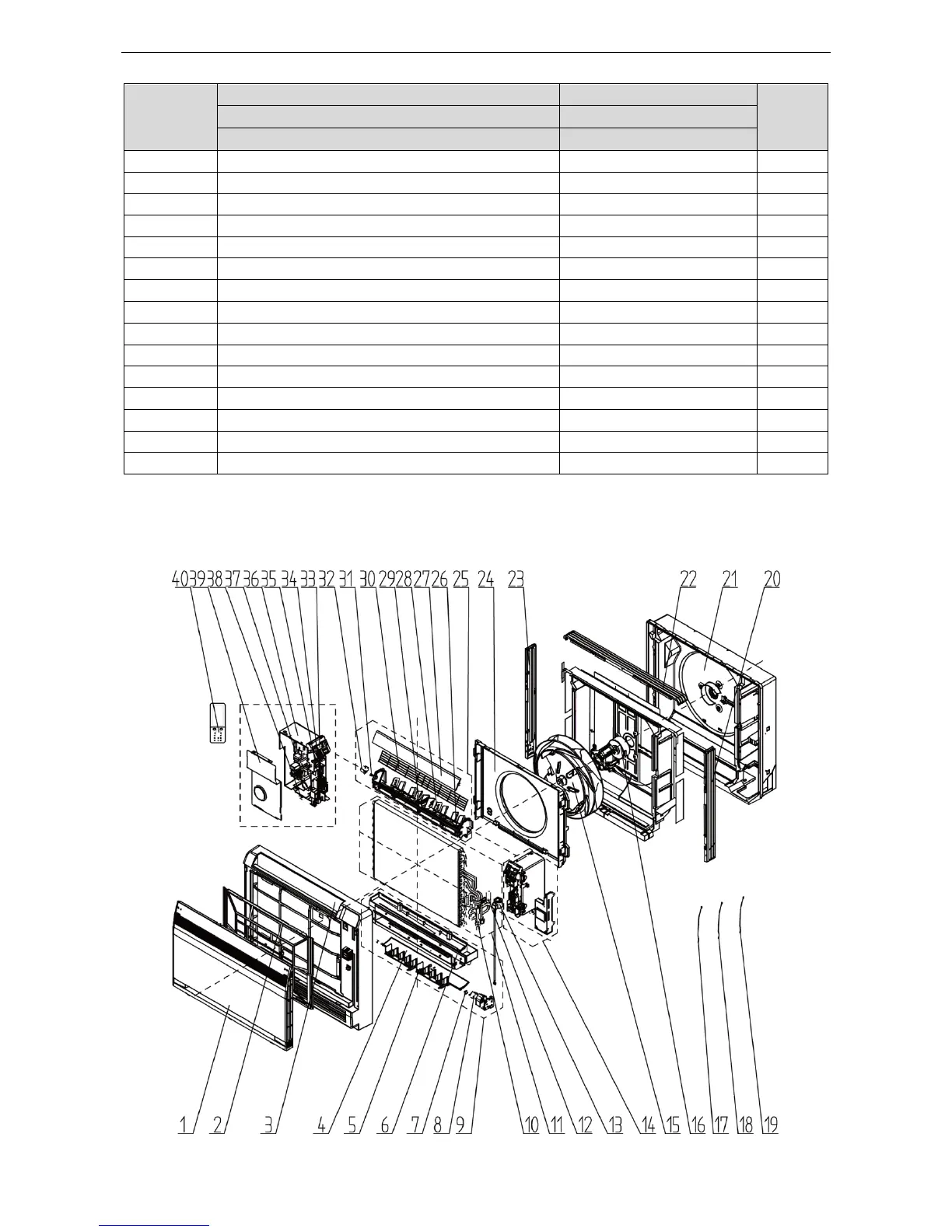 40 39 38 37 36 35 34 33 32 31 30 29 28 27 26 25 24 23 22 21 20

1 2 3 4 5 6 7 8 9 10 11 12 13 14 15 16 17 18 19