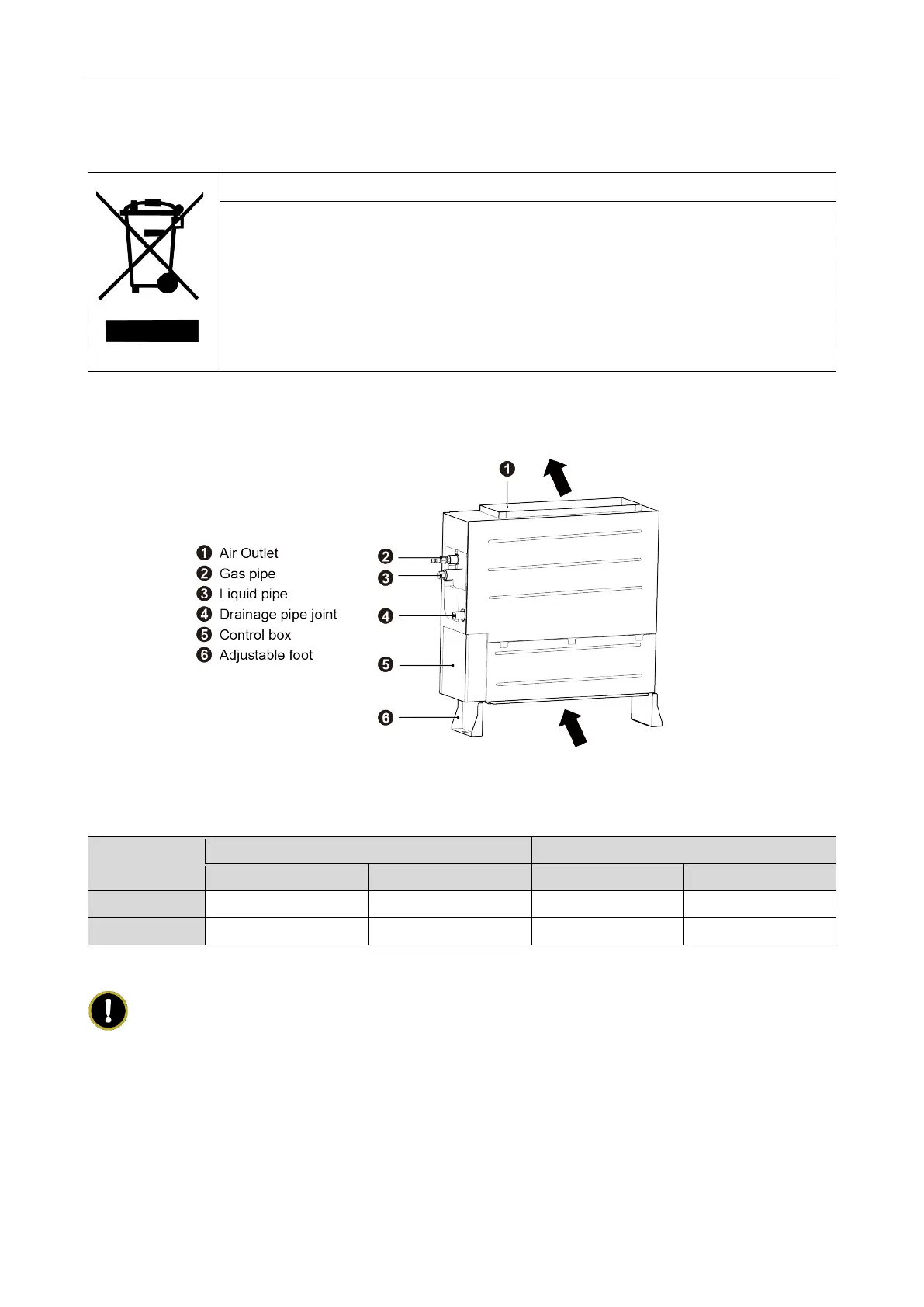 ❶ Air Outlet
❷ Gas pipe
❸ Liquid pipe
❹ Drainage pipe joint
❺ Control box
❻ Adjustable foot

❶

❷
❸

❹

❺

❻