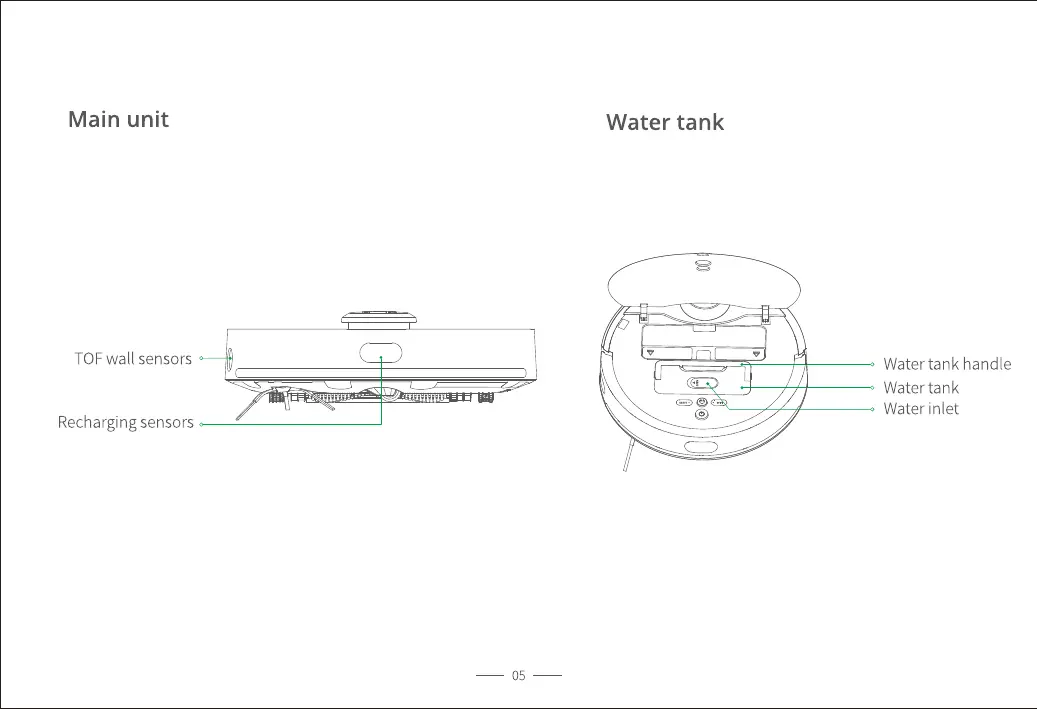 Main unit

TOF wall sensors

Recharging sensors

Water tank

Water tank handle

Water tank

Water inlet

05