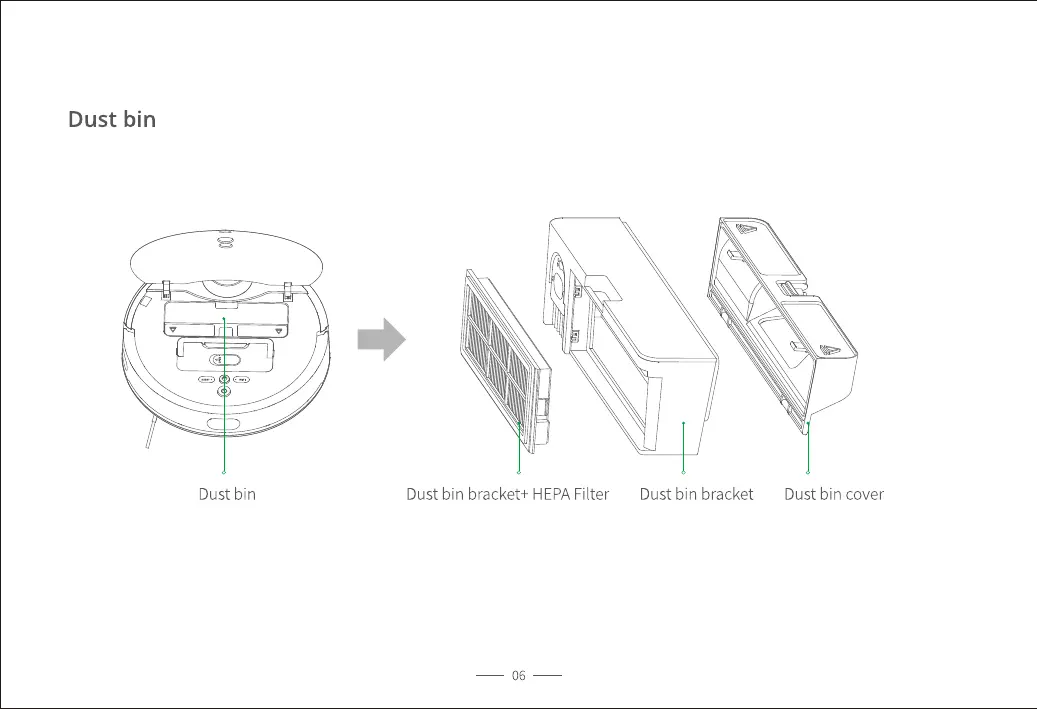 Dust bin

Dust bin

Dust bin bracket+ HEPA Filter

Dust bin bracket

Dust bin cover

06