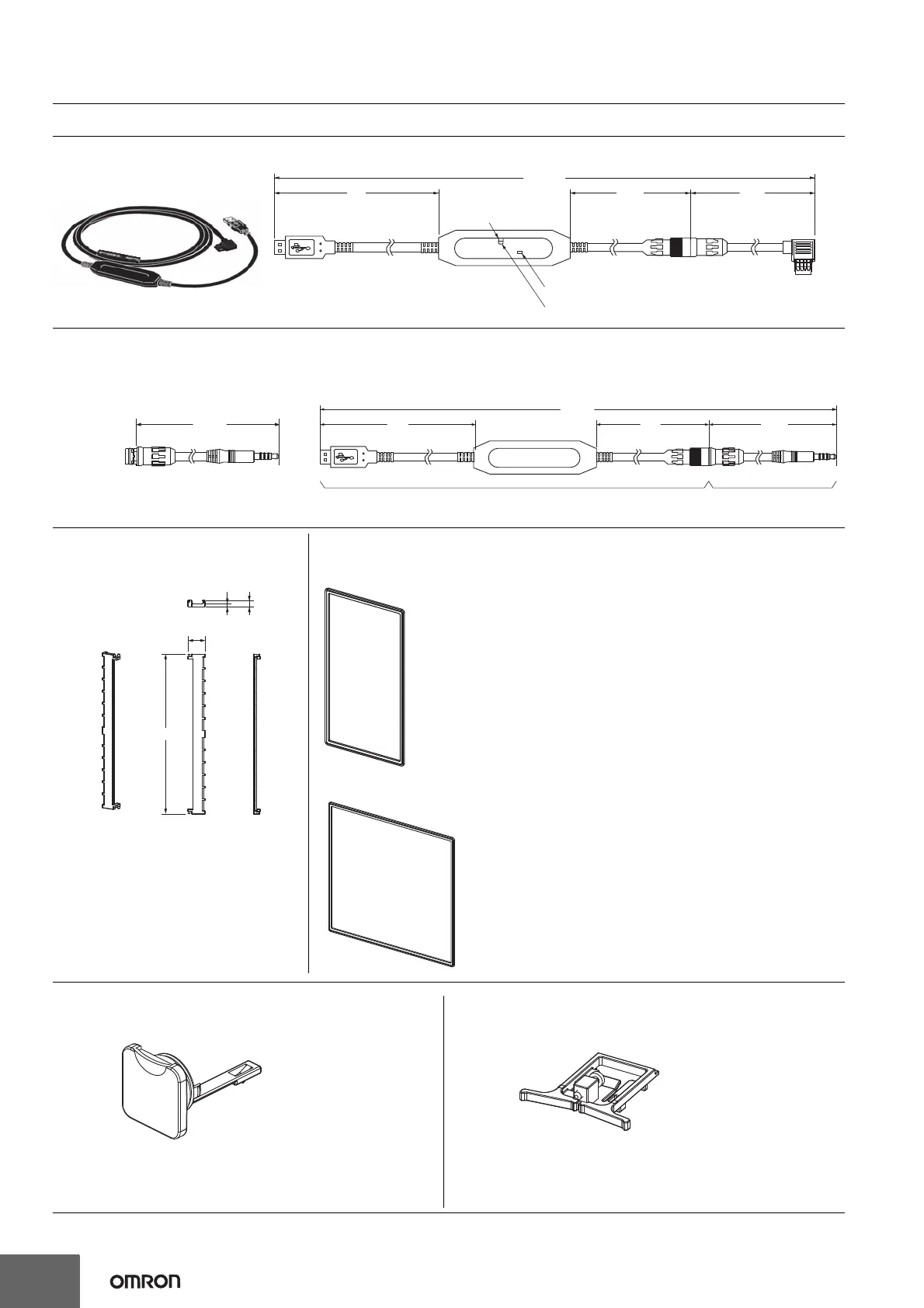 OMRON