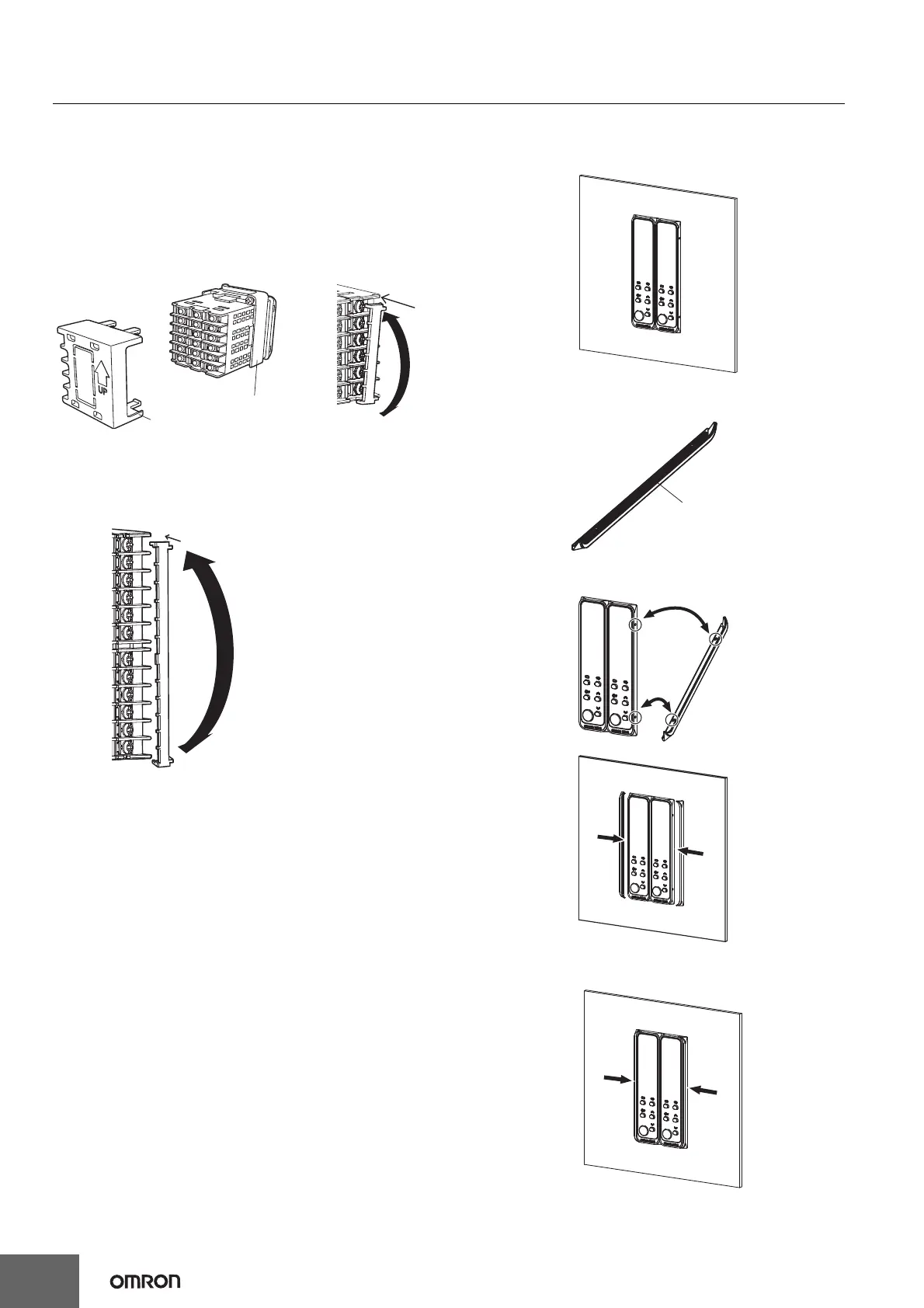 UP

OMRON