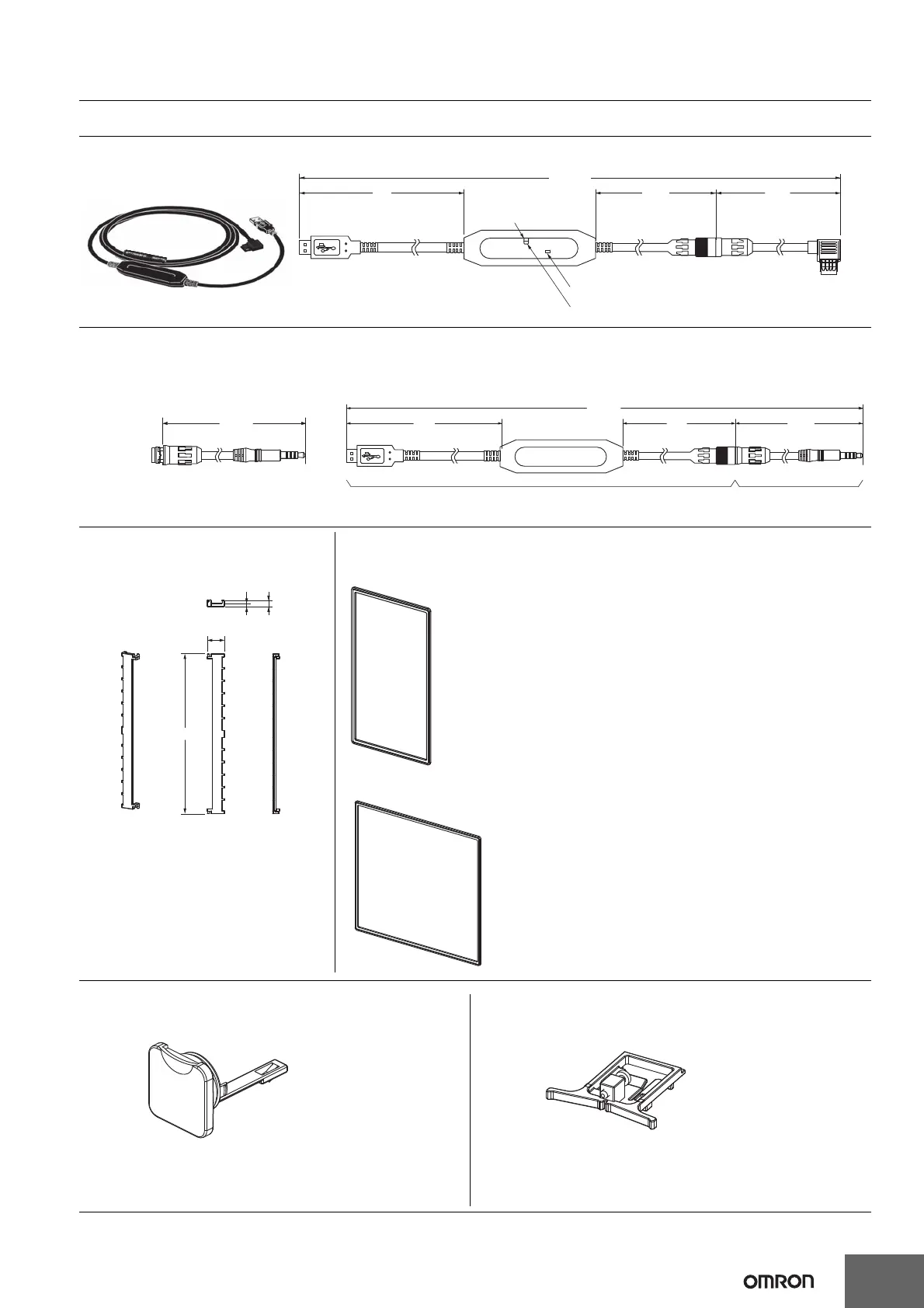 OMRON