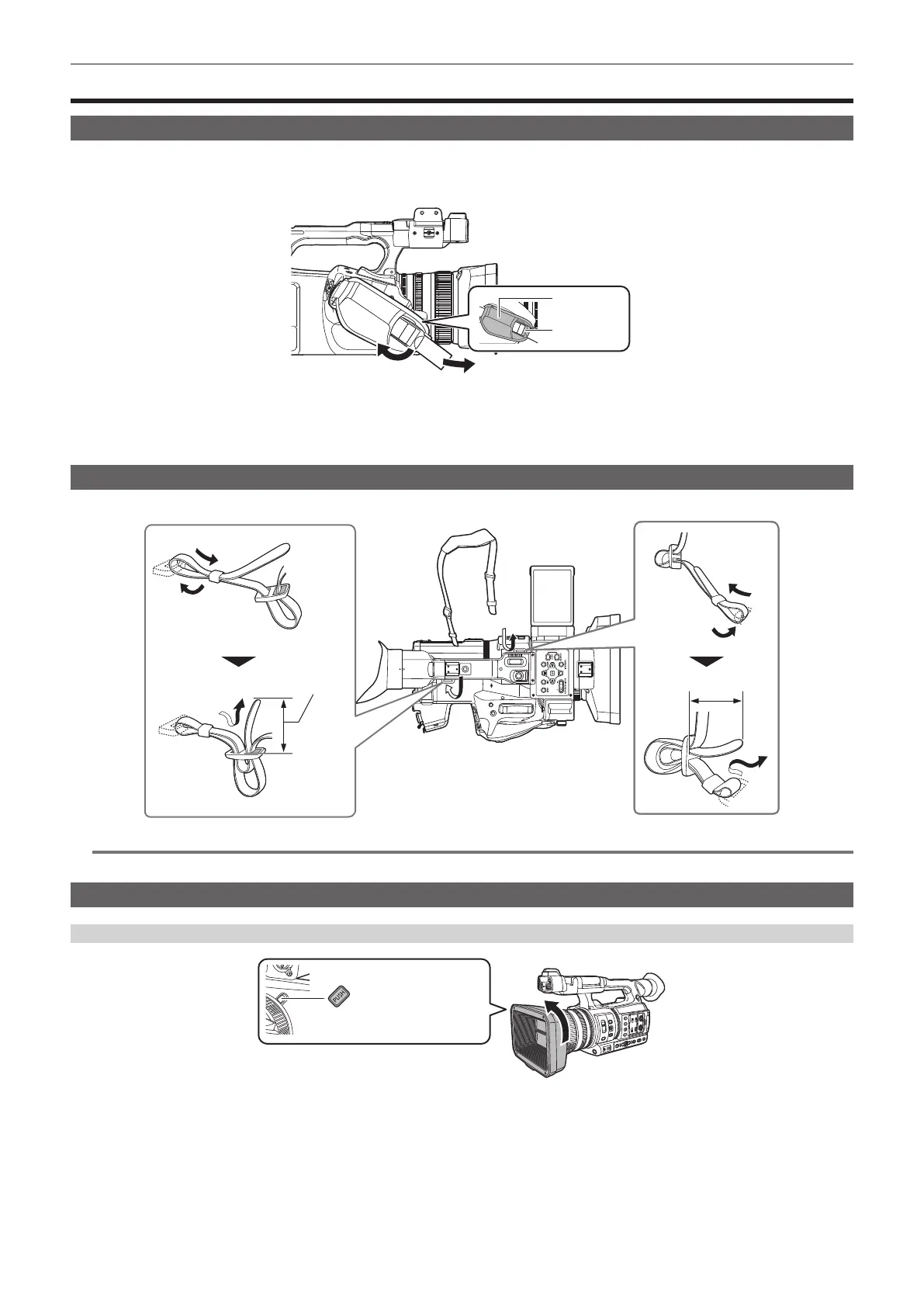 PUSH