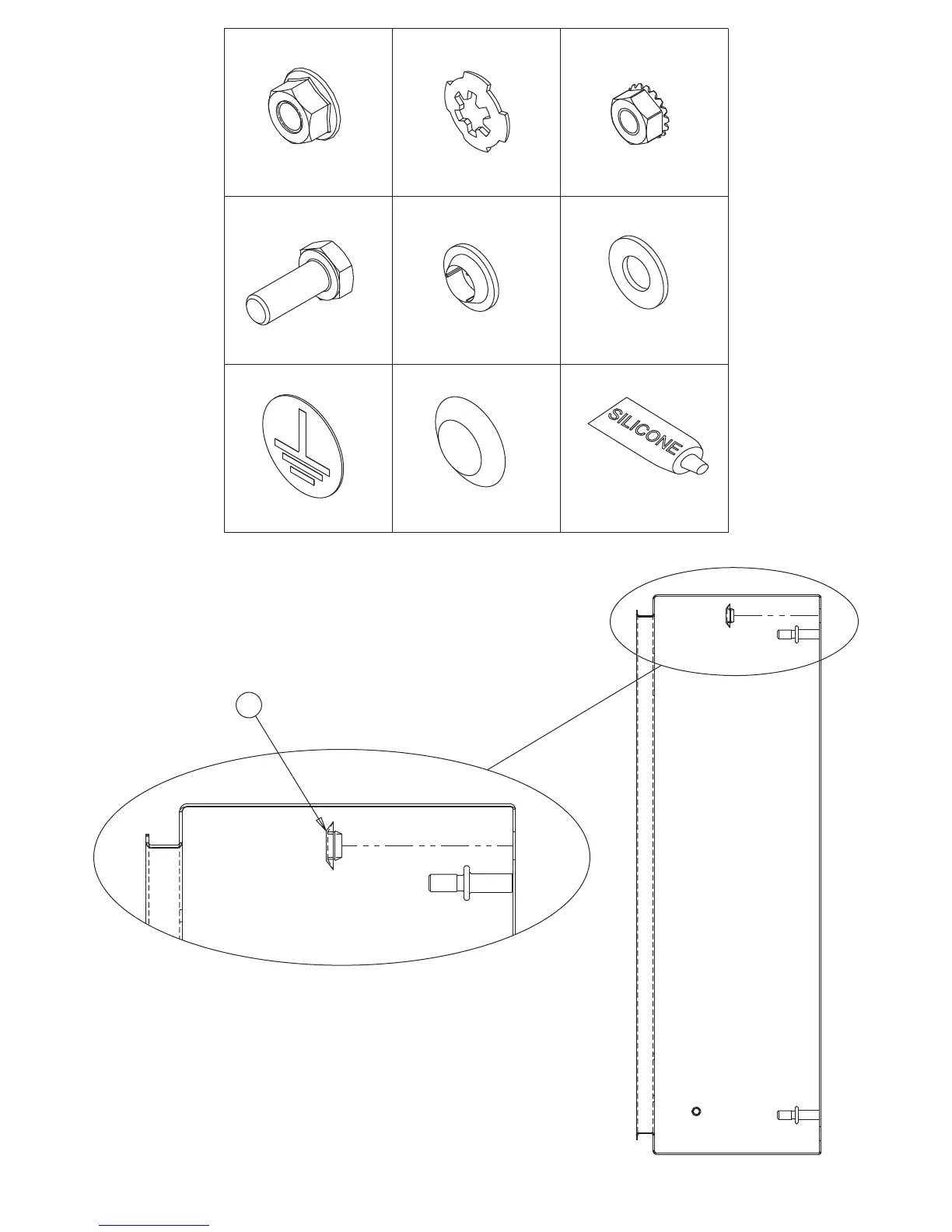 SILICONE