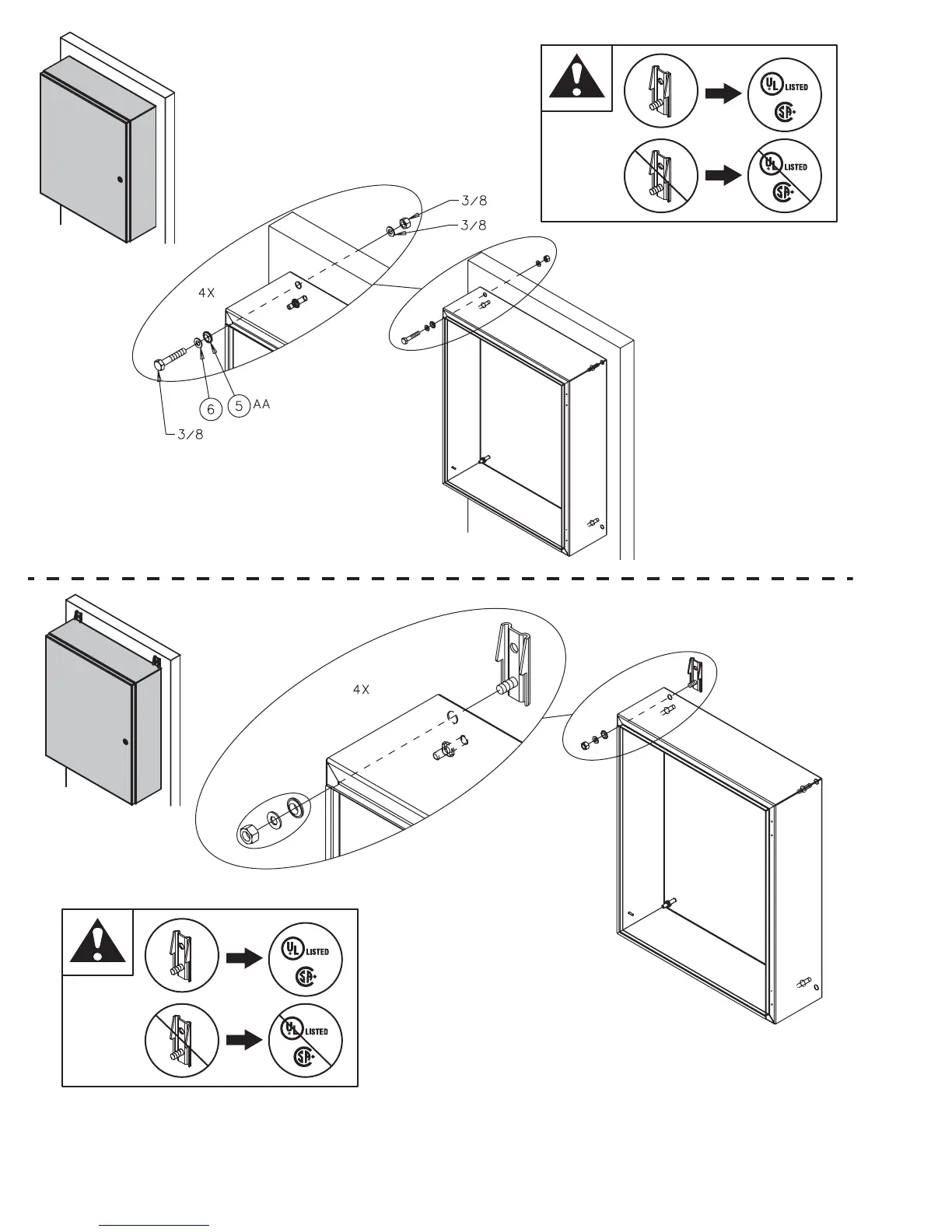 UL LISTED
SA
UL LISTED
SA
3/8
3/8
4X
6
5 AA
3/8
4X
UL LISTED
SA
UL LISTED
SA