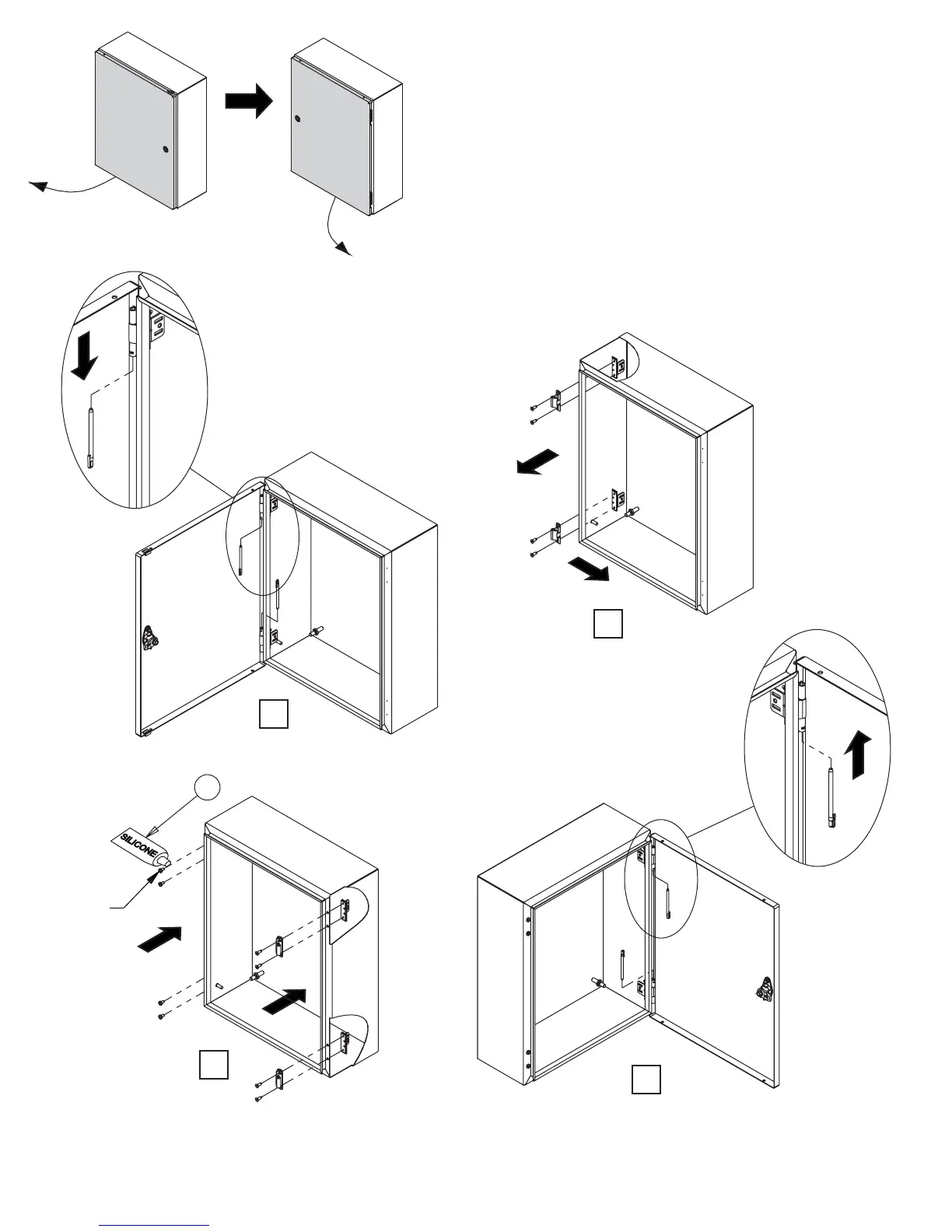 SILICONE