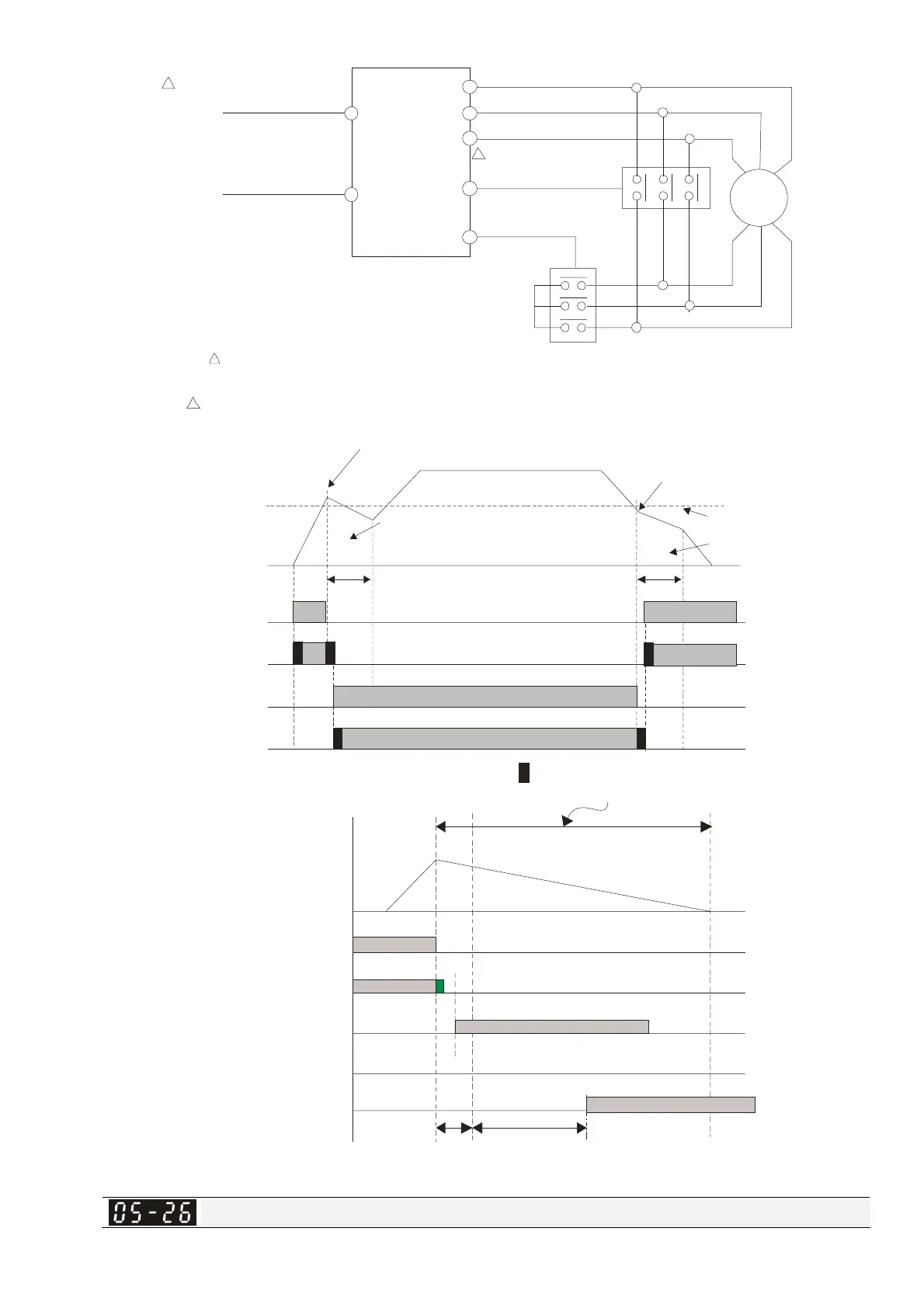 05-26