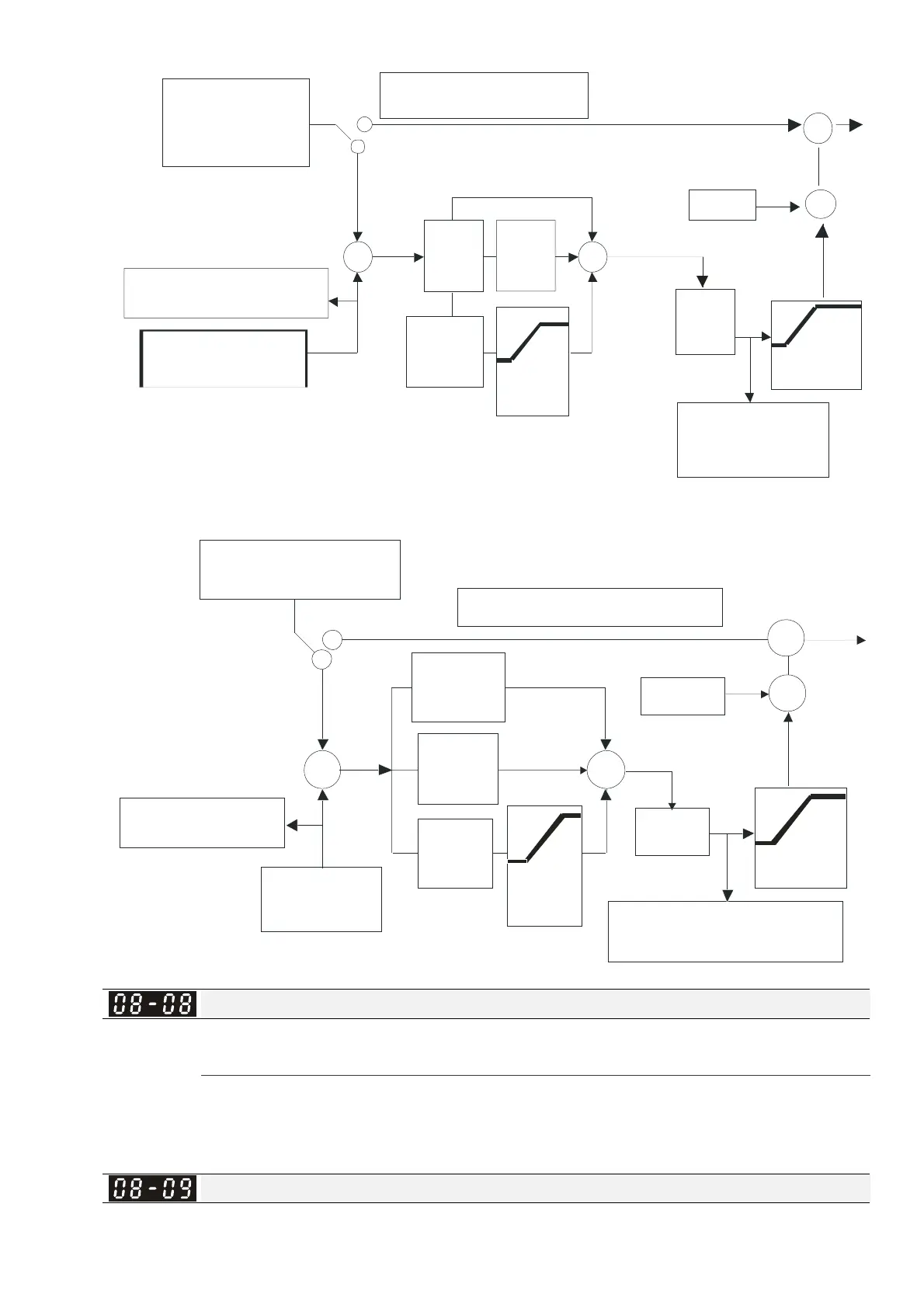 08-08

08-09