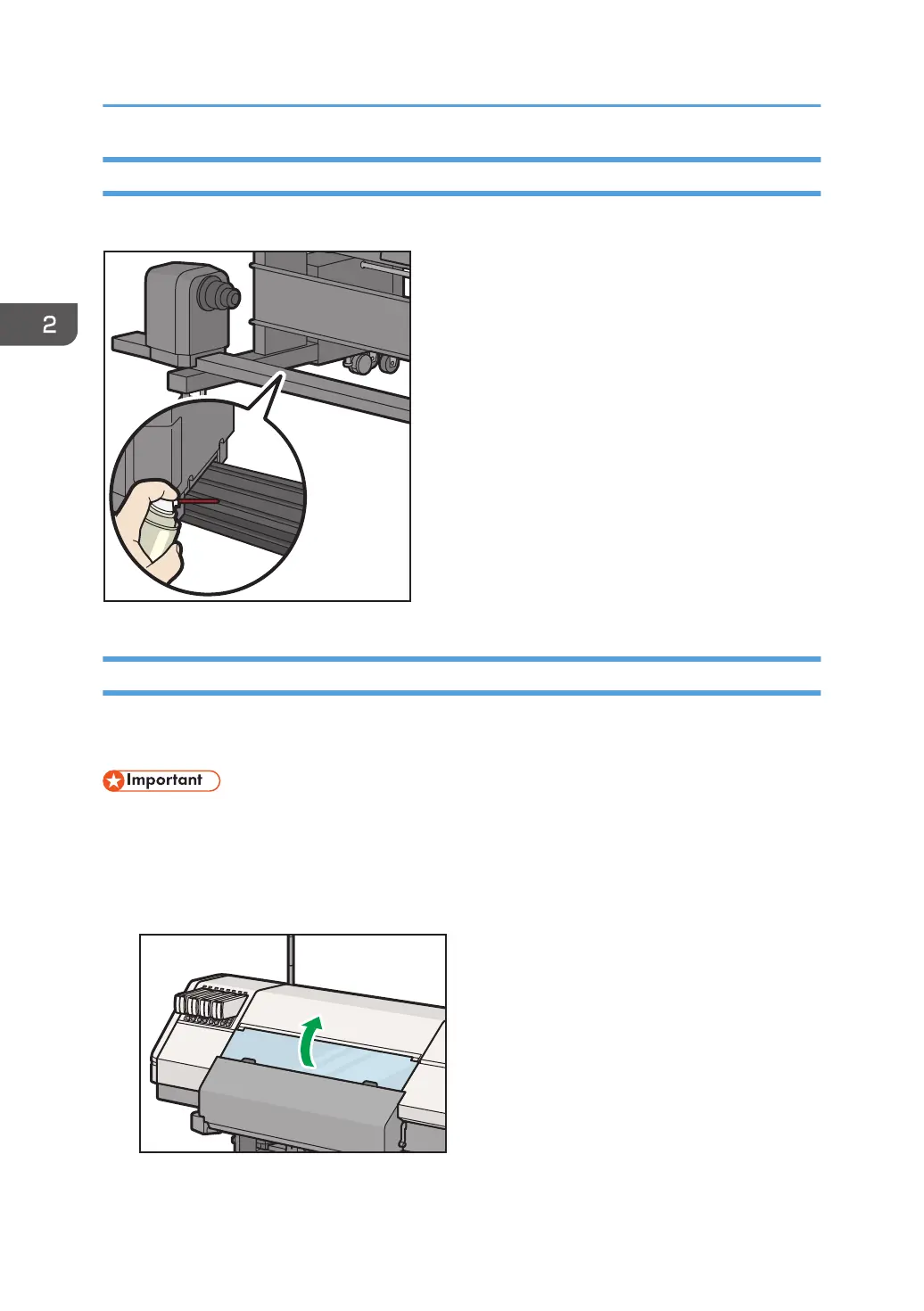 2

Important