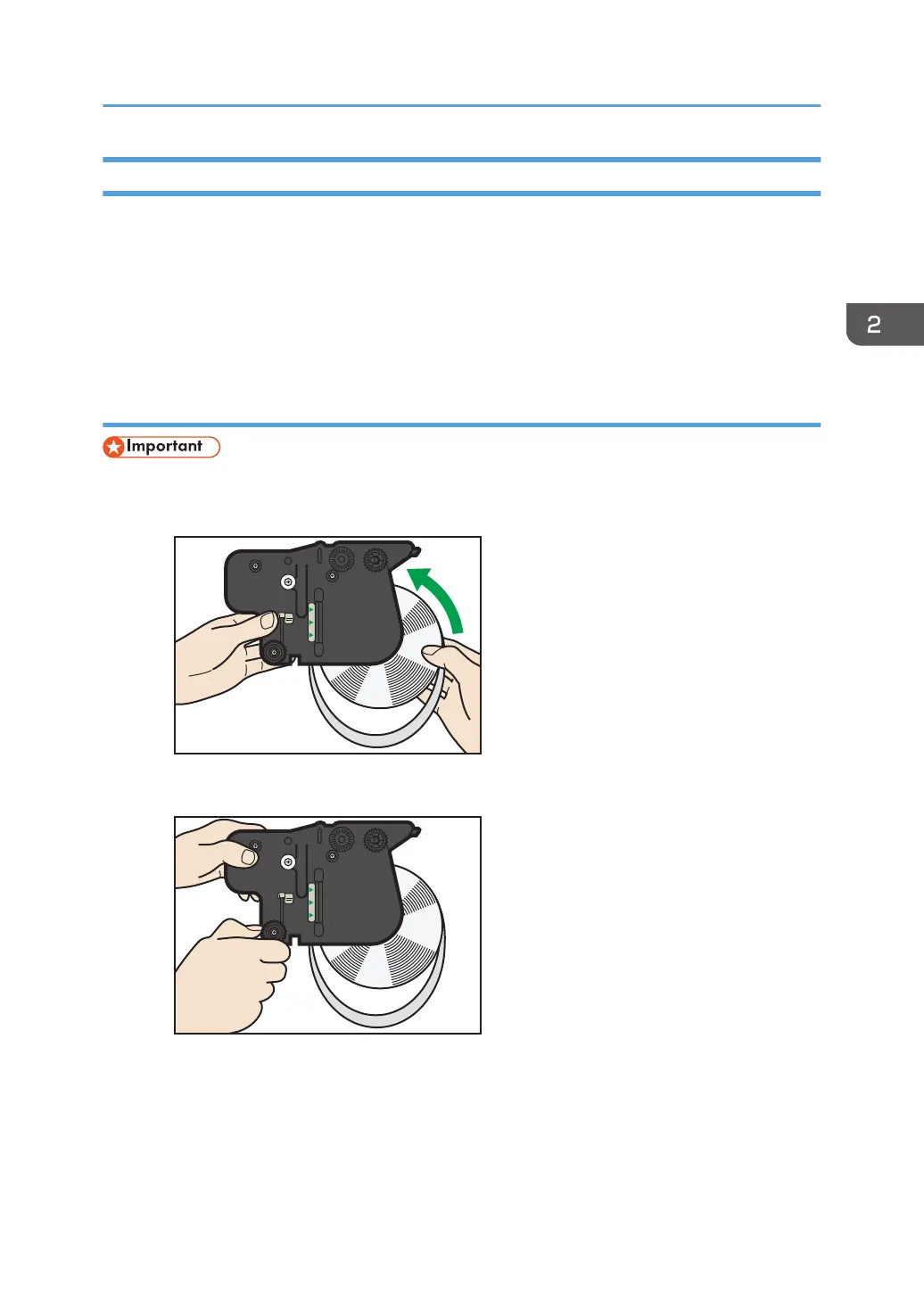 2

Important