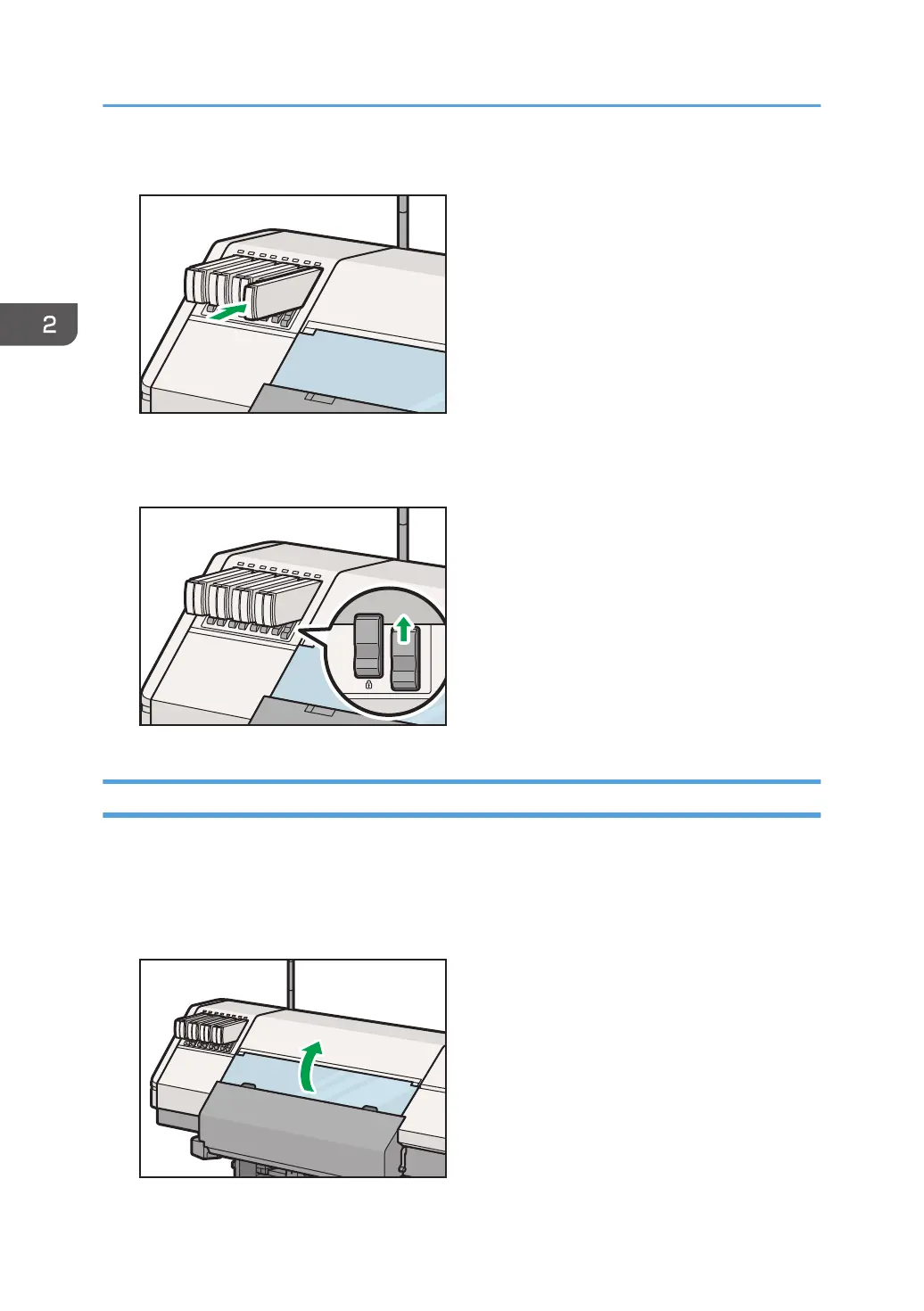 2