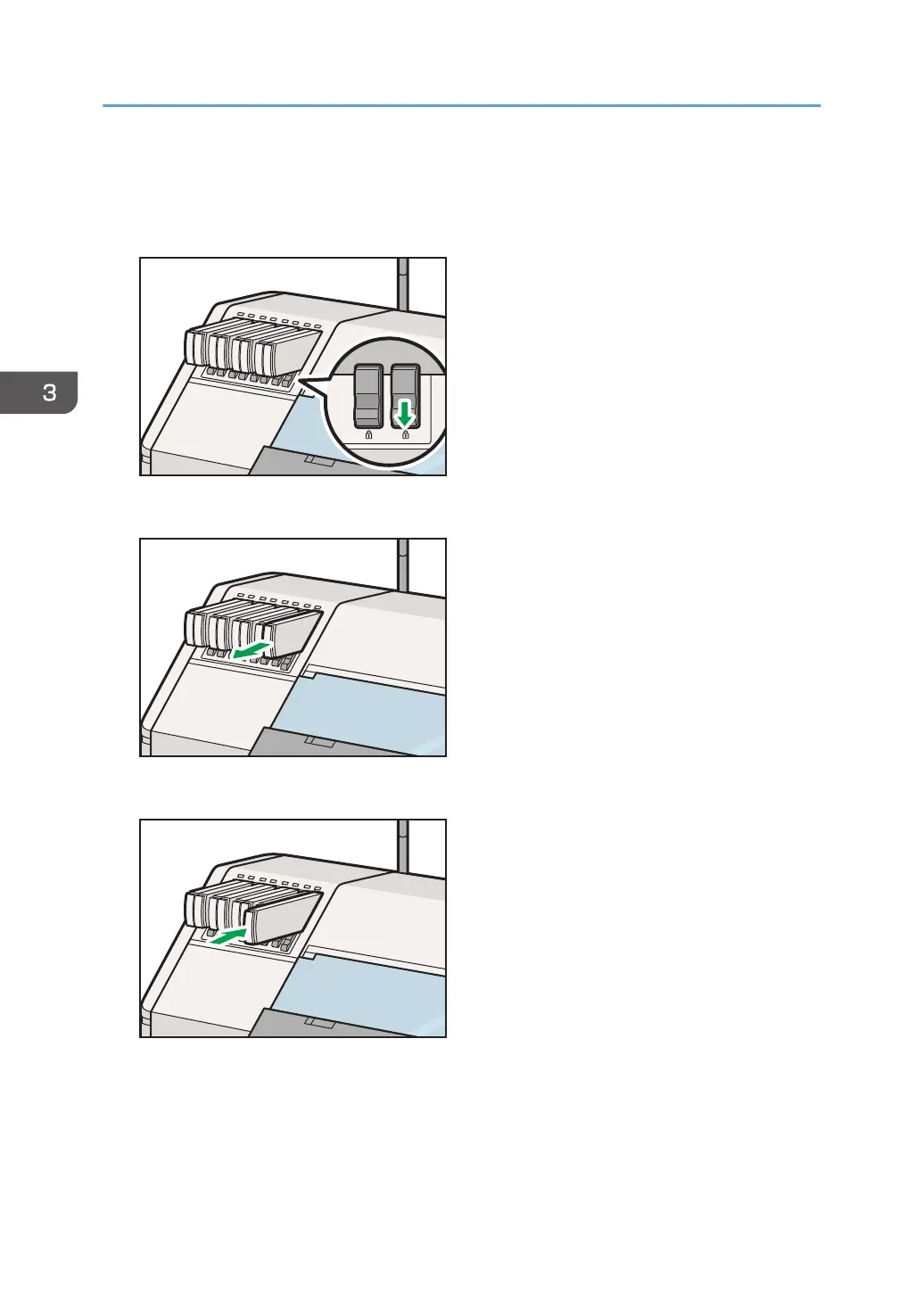 3