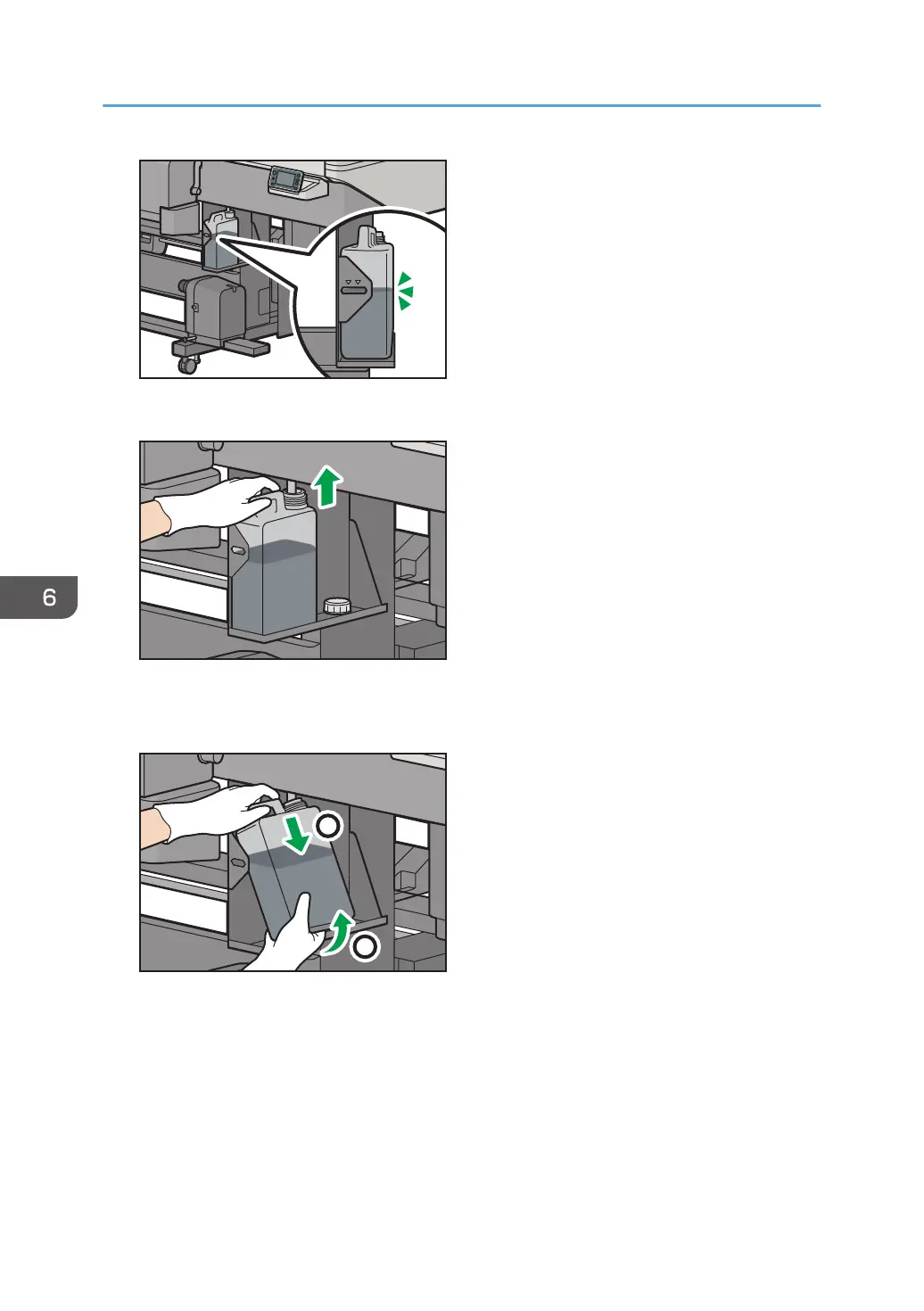 6